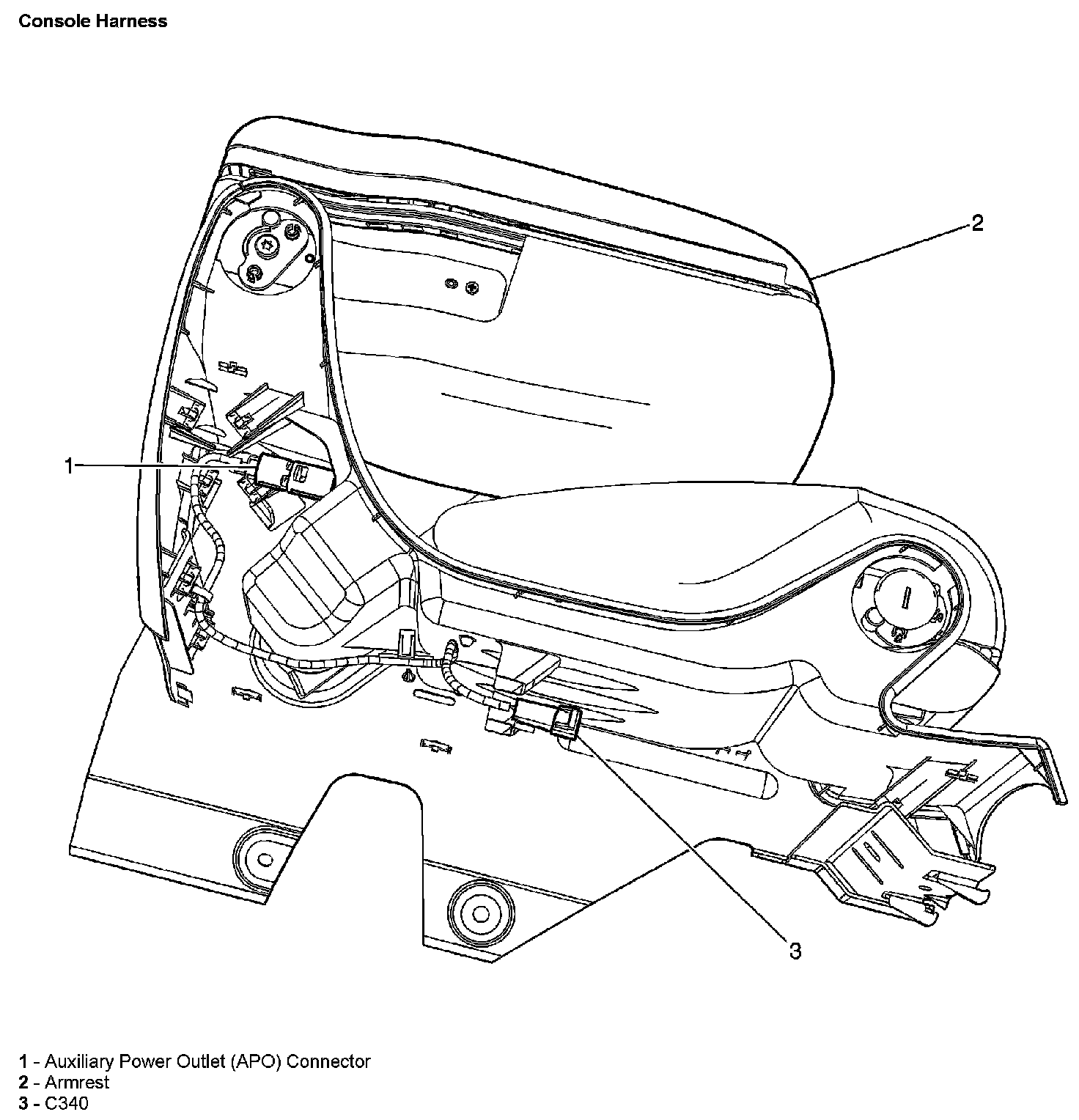 Console Harness

2

1

3

1 - Auxiliary Power Outlet (APO) Connector
2 - Armrest
3 - C340