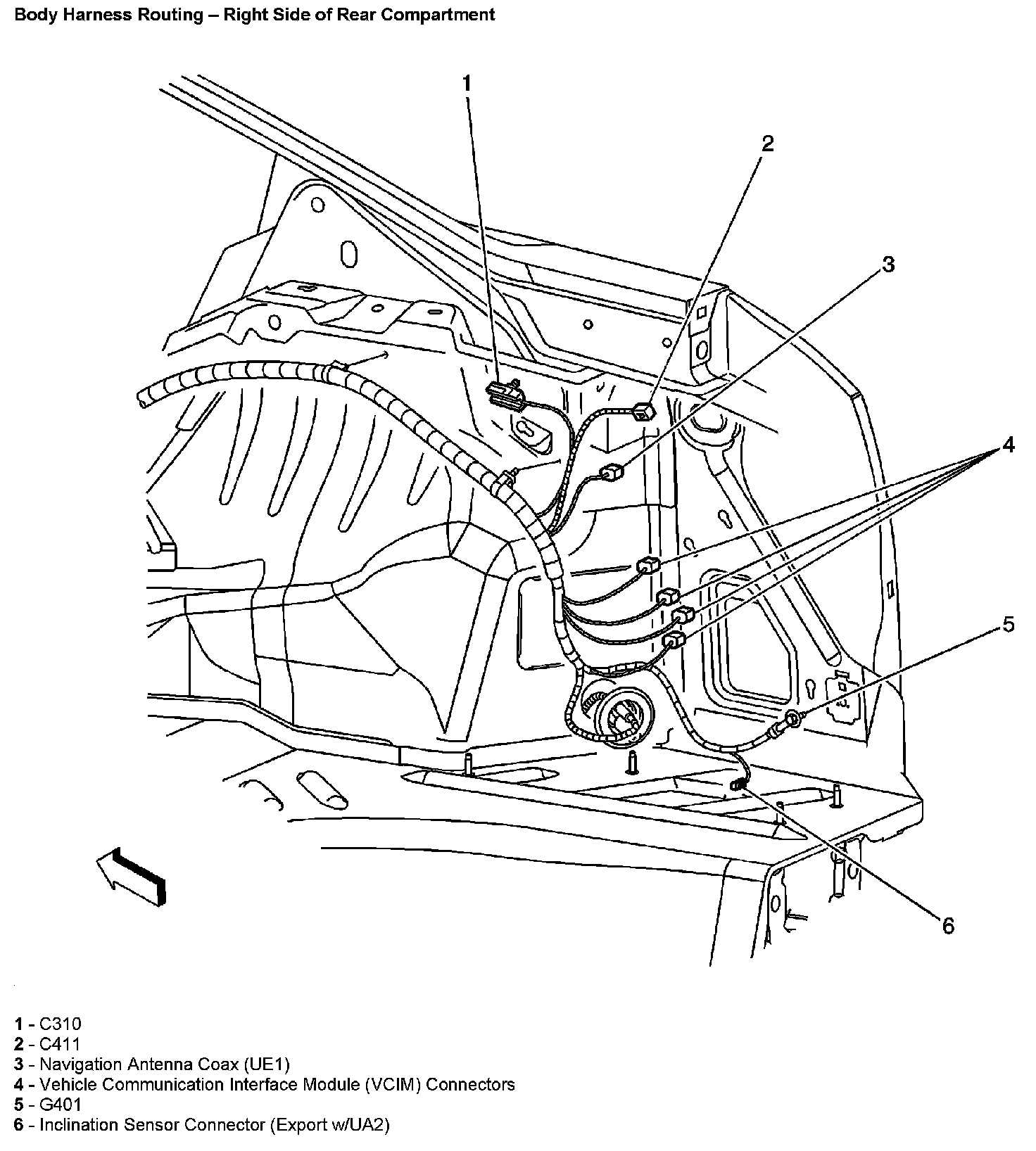 Body Harness Routing – Right Side of Rear Compartment

1

2

3

4

5

6

1 - C310
2 - C411
3 - Navigation Antenna Coax (UE1)
4 - Vehicle Communication Interface Module (VCIM) Connectors
5 - G401
6 - Inclination Sensor Connector (Export w/UA2)