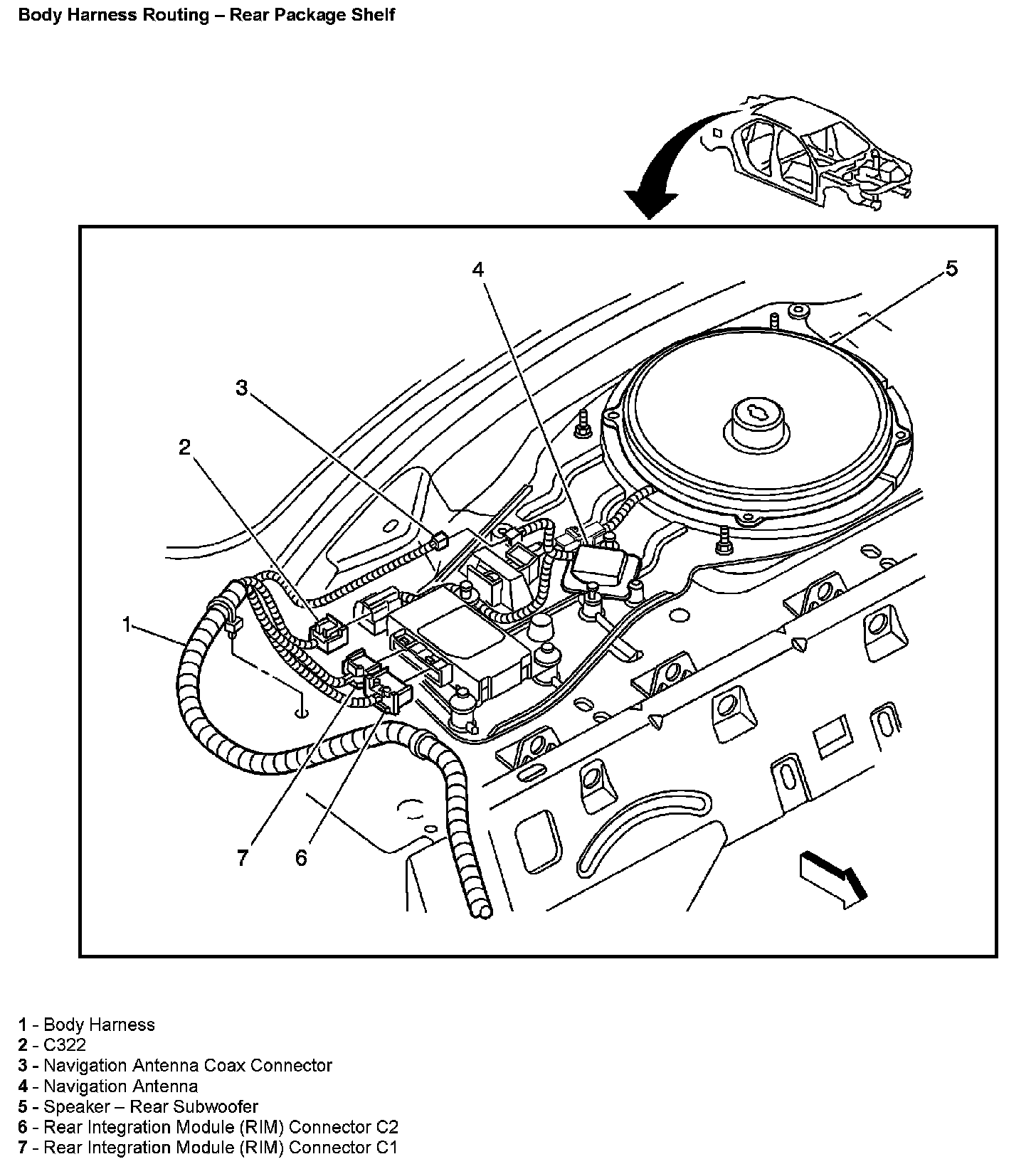 Body Harness Routing – Rear Package Shelf

4

5

3

2

1

7

6

1 - Body Harness
2 - C322
3 - Navigation Antenna Coax Connector
4 - Navigation Antenna
5 - Speaker – Rear Subwoofer
6 - Rear Integration Module (RIM) Connector C2
7 - Rear Integration Module (RIM) Connector C1