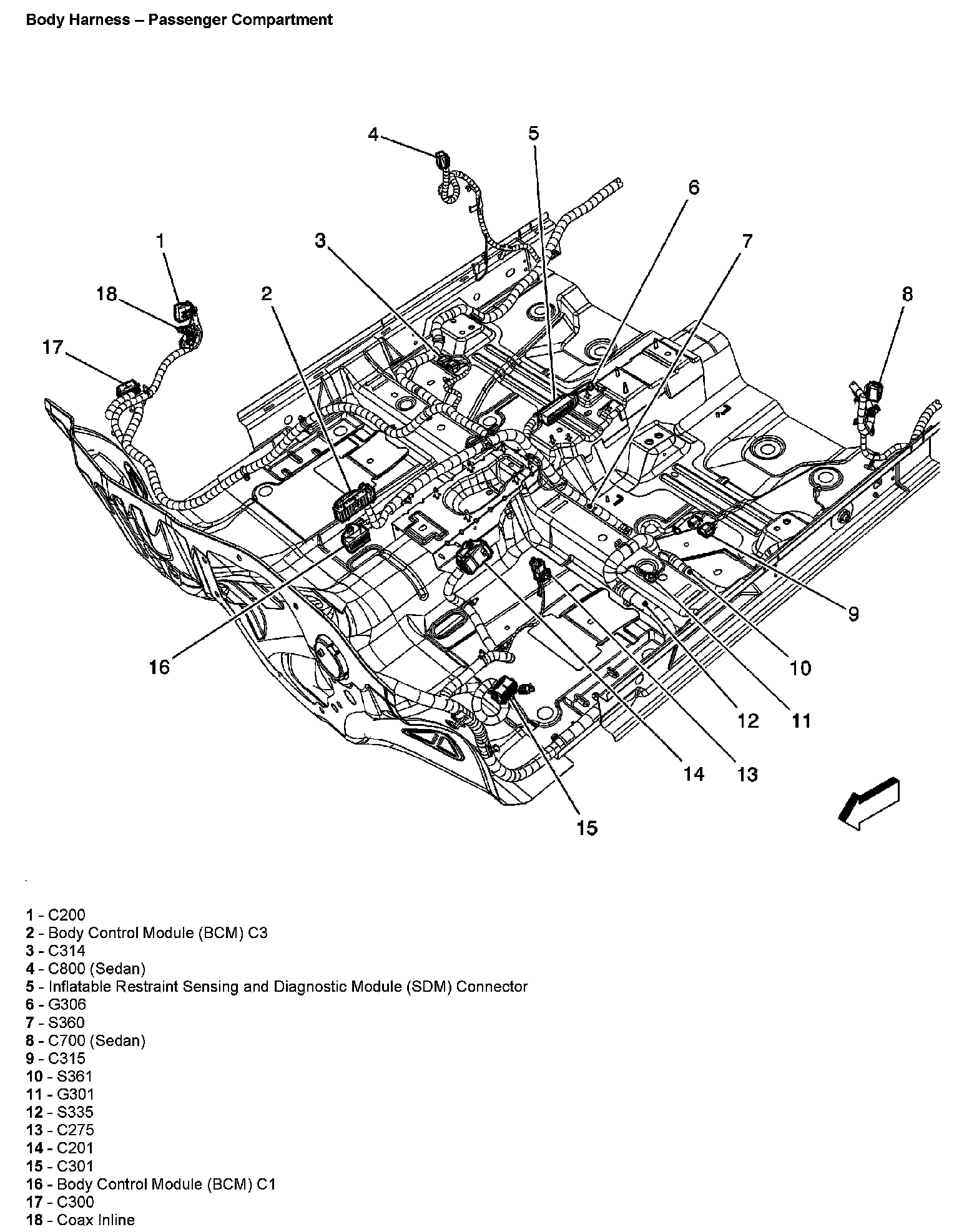 Body Harness – Passenger Compartment

4
5
6
1
3
7
18
2
8
17
9
16
10
12
11
14
13
15

1 - C200
2 - Body Control Module (BCM) C3
3 - C314
4 - C800 (Sedan)
5 - Inflatable Restraint Sensing and Diagnostic Module (SDM) Connector
6 - G306
7 - S360
8 - C700 (Sedan)
9 - C315
10 - S361
11 - G301
12 - S335
13 - C275
14 - C201
15 - C301
16 - Body Control Module (BCM) C1
17 - C300
18 - Coax Inline