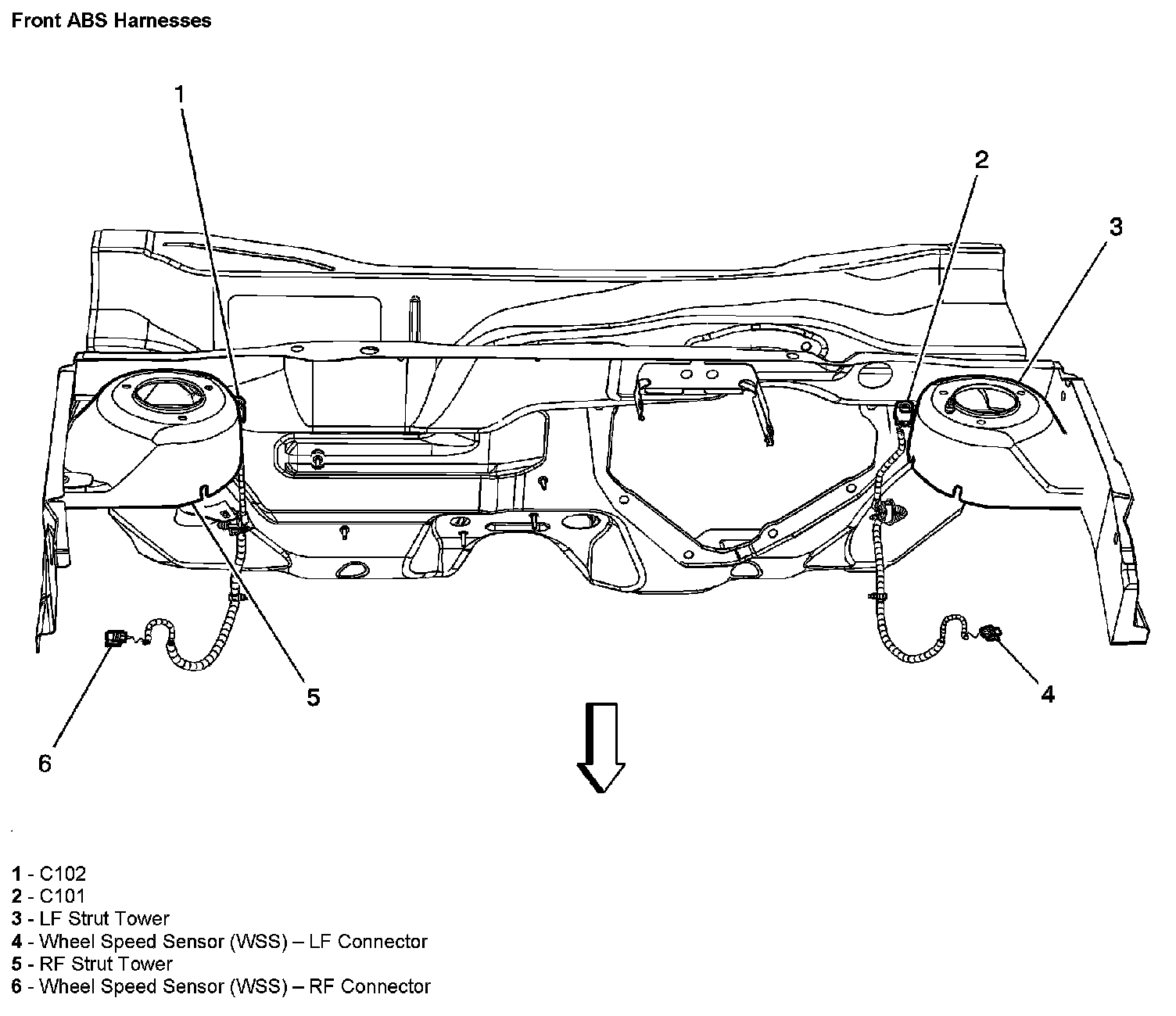 Front ABS Harnesses

1

2

3

5

4

6

1 - C102
2 - C101
3 - LF Strut Tower
4 - Wheel Speed Sensor (WSS) – LF Connector
5 - RF Strut Tower
6 - Wheel Speed Sensor (WSS) – RF Connector