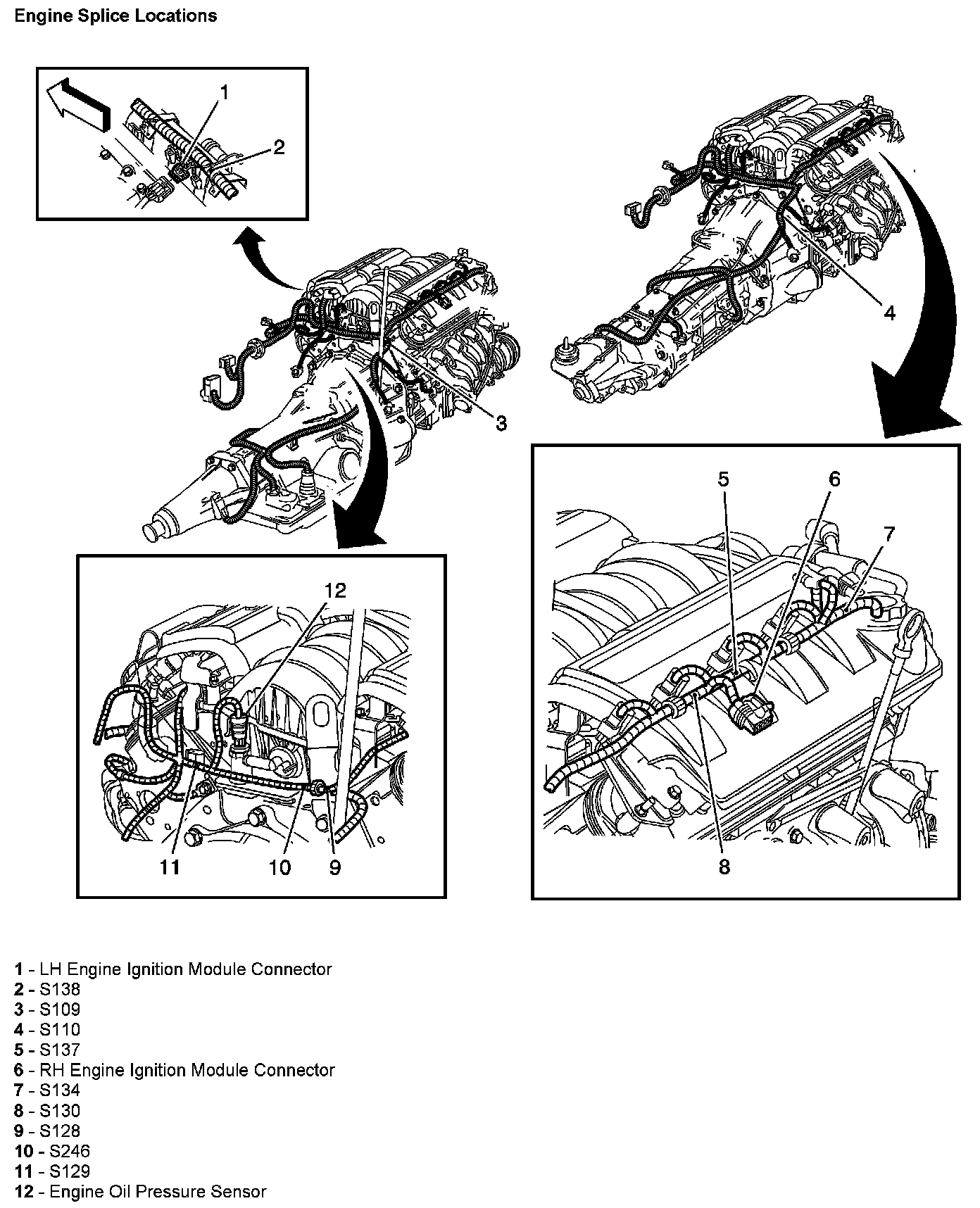 Engine Splice Locations

1
2
3
4
5
6
7
12
11
10
9
8

1 - LH Engine Ignition Module Connector
2 - S138
3 - S109
4 - S110
5 - S137
6 - RH Engine Ignition Module Connector
7 - S134
8 - S130
9 - S128
10 - S246
11 - S129
12 - Engine Oil Pressure Sensor