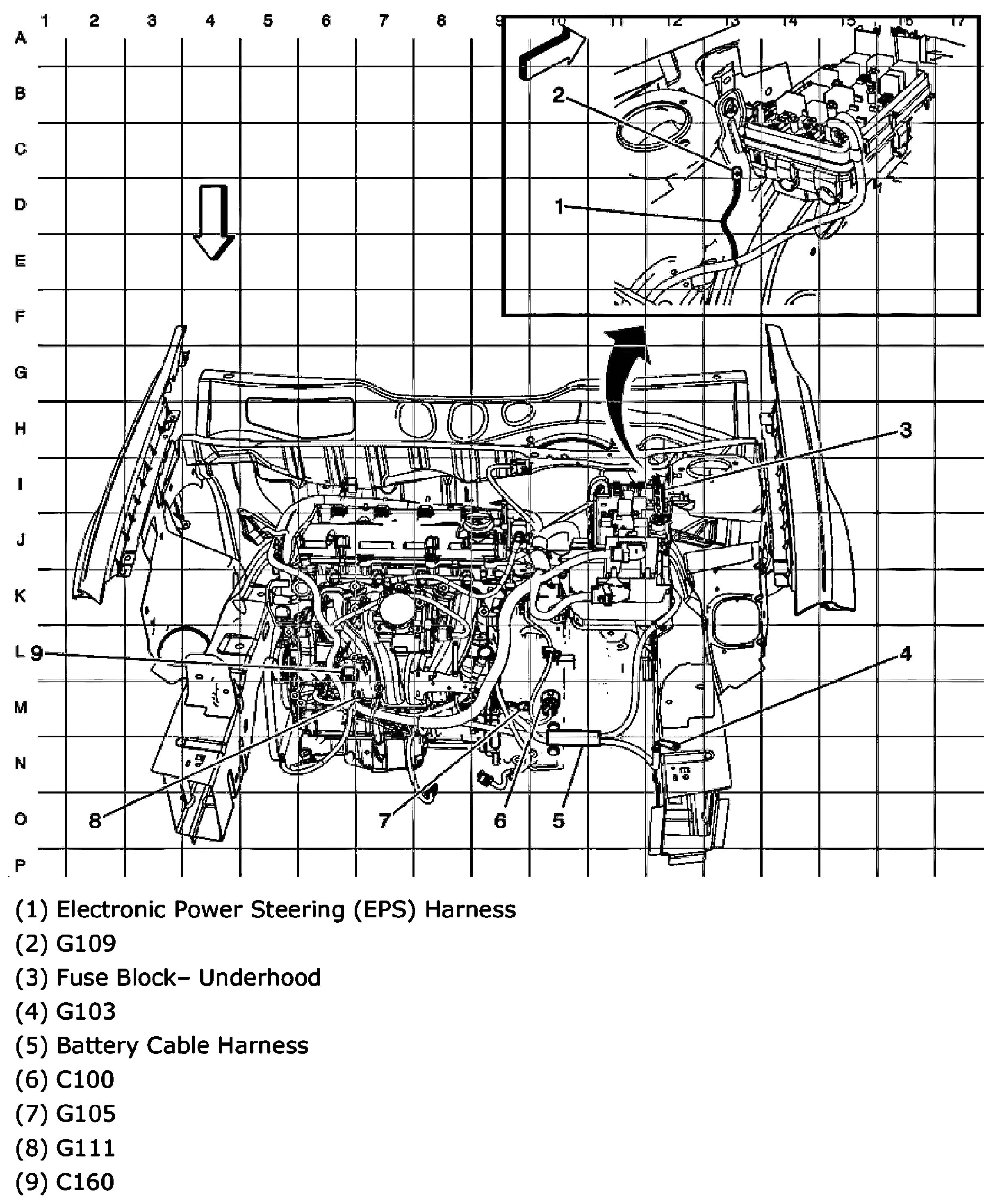 1 2 3 4 5 6 7 8 9 10 11 12 13 14 15 16 17

A
B
C
D
E
F
G
H
I
J
K
L
M
N
O
P

2
1
3
4
9
8
7
6
5

(1) Electronic Power Steering (EPS) Harness
(2) G109
(3) Fuse Block– Underhood
(4) G103
(5) Battery Cable Harness
(6) C100
(7) G105
(8) G111
(9) C160