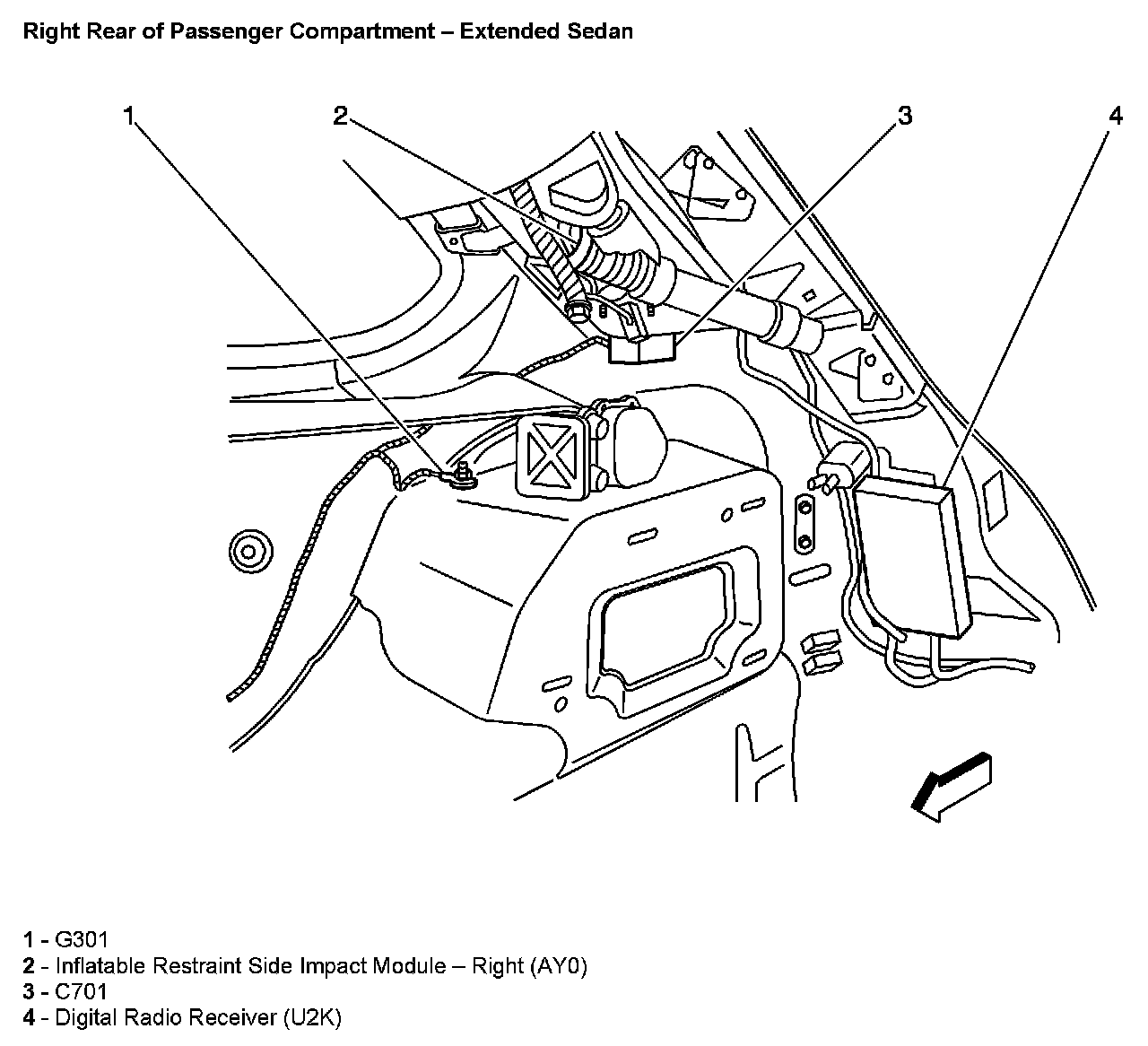 Right Rear of Passenger Compartment – Extended Sedan

1

2

3

4

1 - G301
2 - Inflatable Restraint Side Impact Module – Right (AY0)
3 - C701
4 - Digital Radio Receiver (U2K)