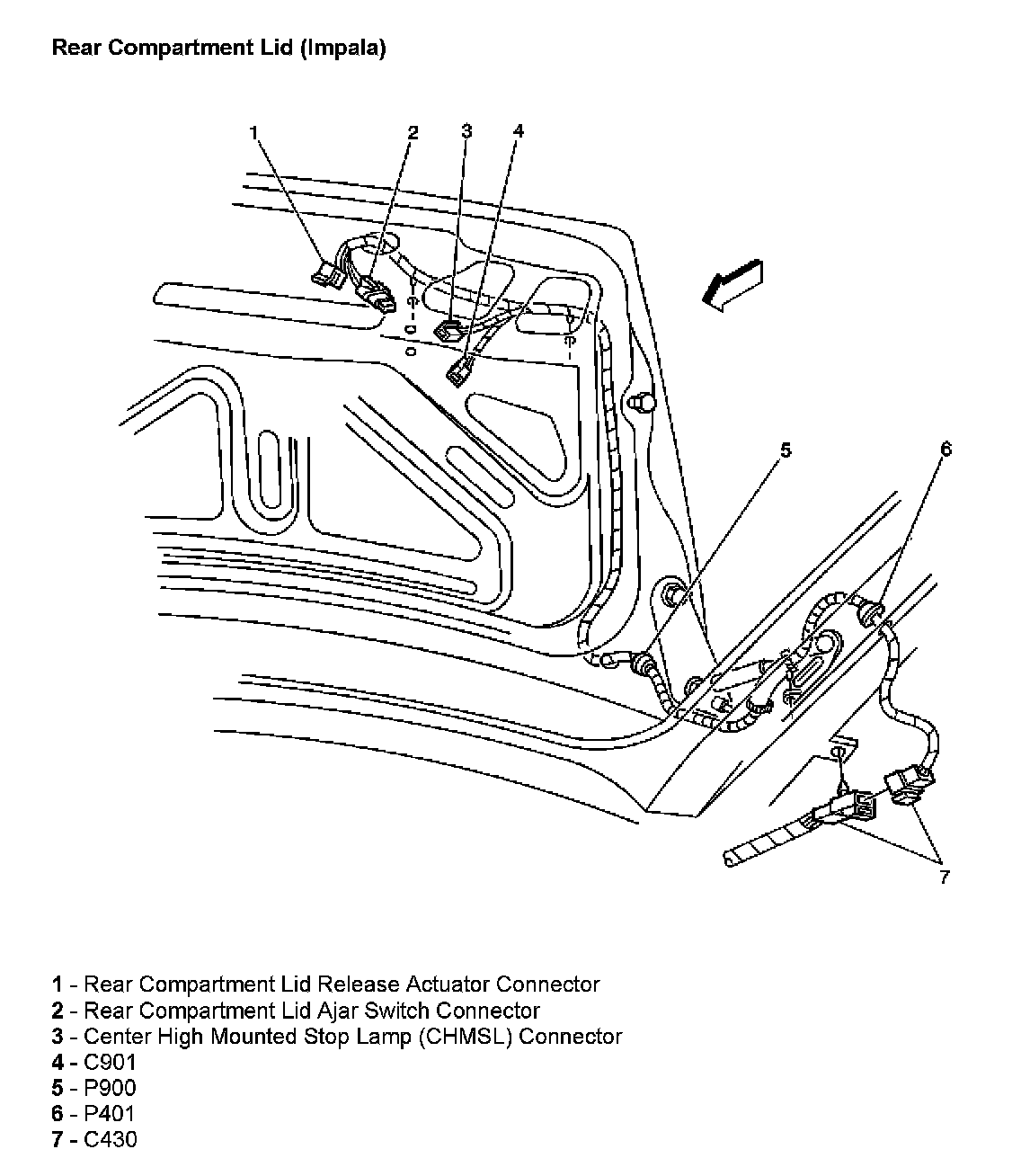 Rear Compartment Lid (Impala)

1
2
3
4
5
6
7

1 - Rear Compartment Lid Release Actuator Connector
2 - Rear Compartment Lid Ajar Switch Connector
3 - Center High Mounted Stop Lamp (CHMSL) Connector
4 - C901
5 - P900
6 - P401
7 - C430