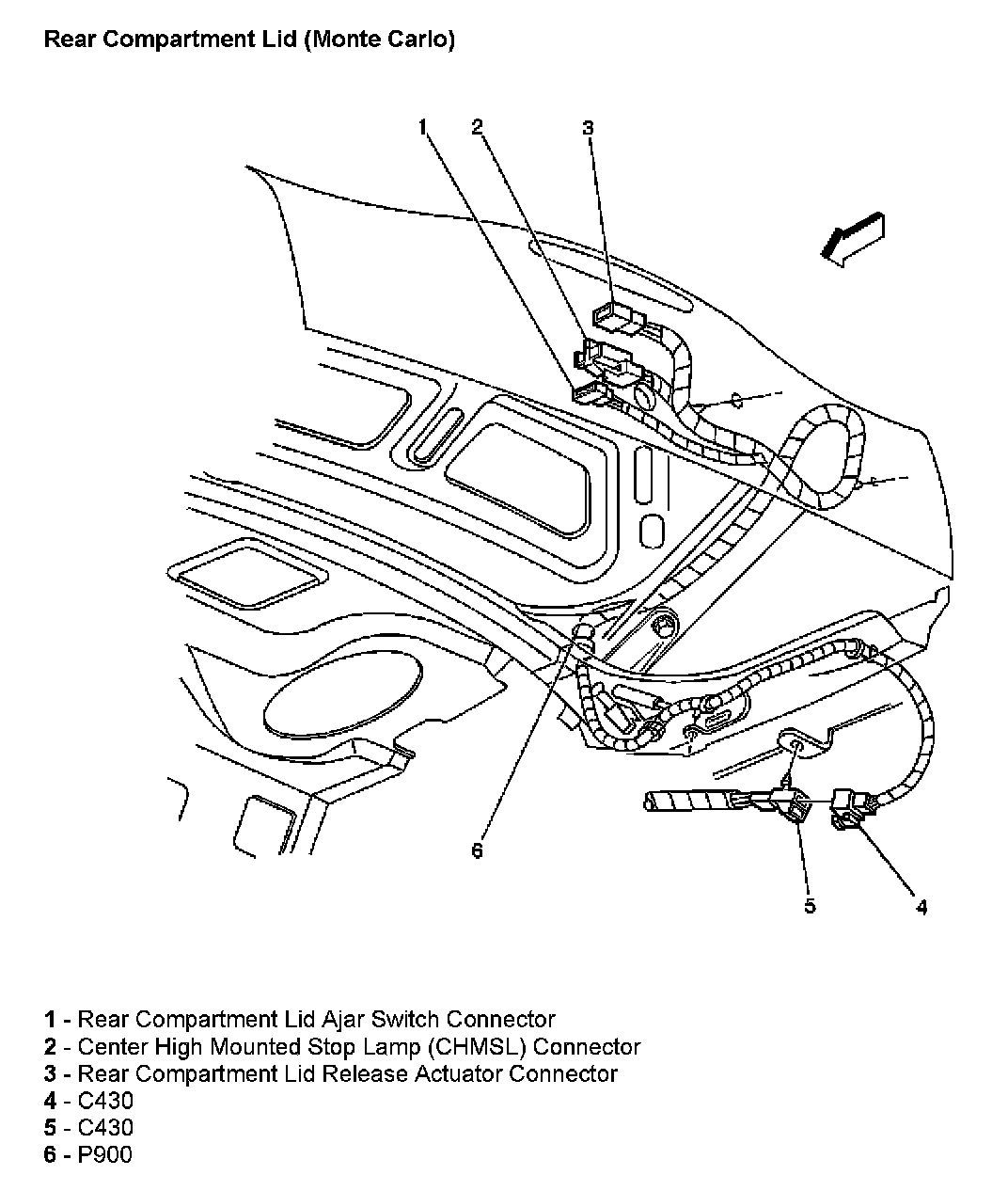 Rear Compartment Lid (Monte Carlo)

1
2
3
6
5
4

1 - Rear Compartment Lid Ajar Switch Connector
2 - Center High Mounted Stop Lamp (CHMSL) Connector
3 - Rear Compartment Lid Release Actuator Connector
4 - C430
5 - C430
6 - P900