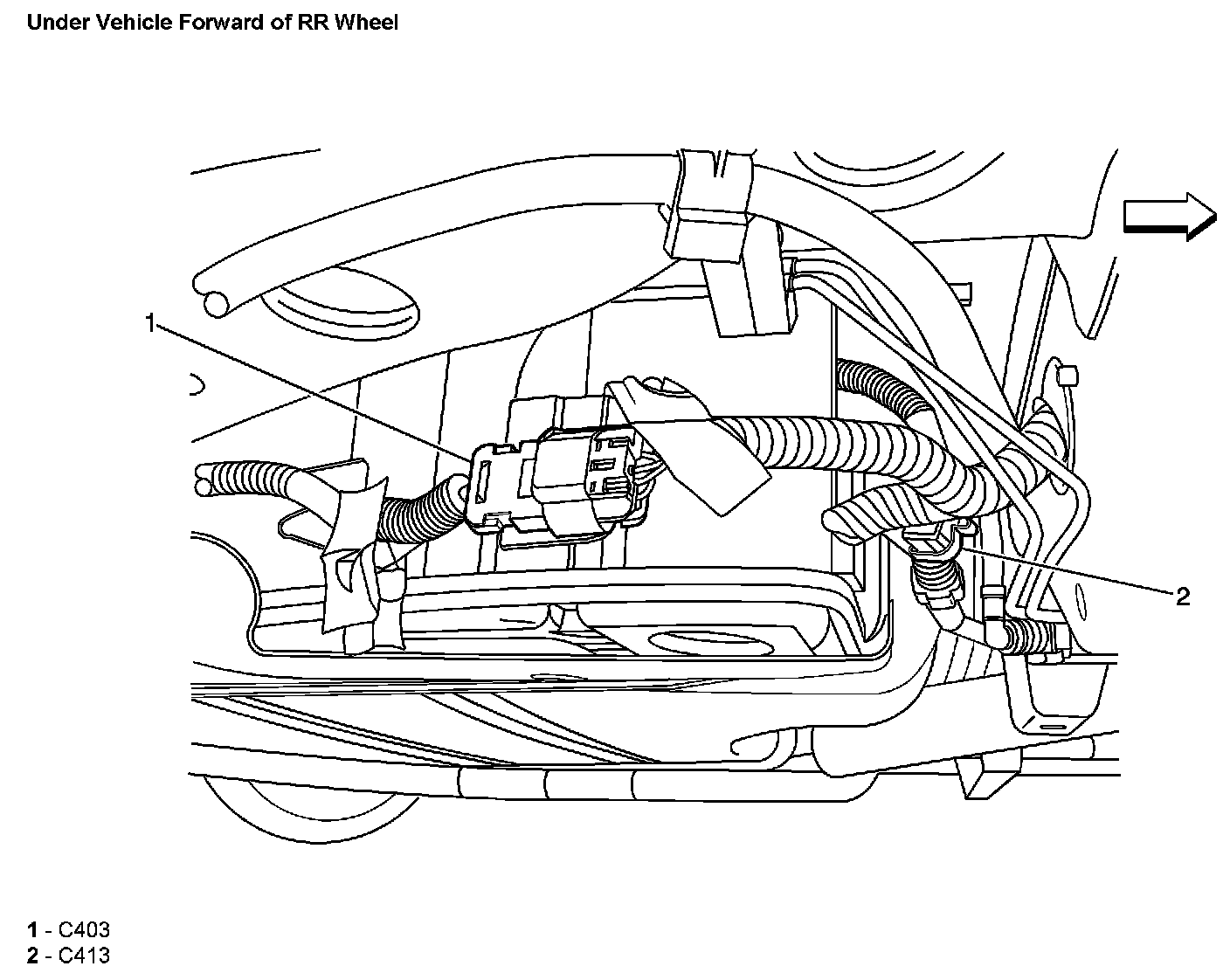 Under Vehicle Forward of RR Wheel

1

2

1 - C403
2 - C413