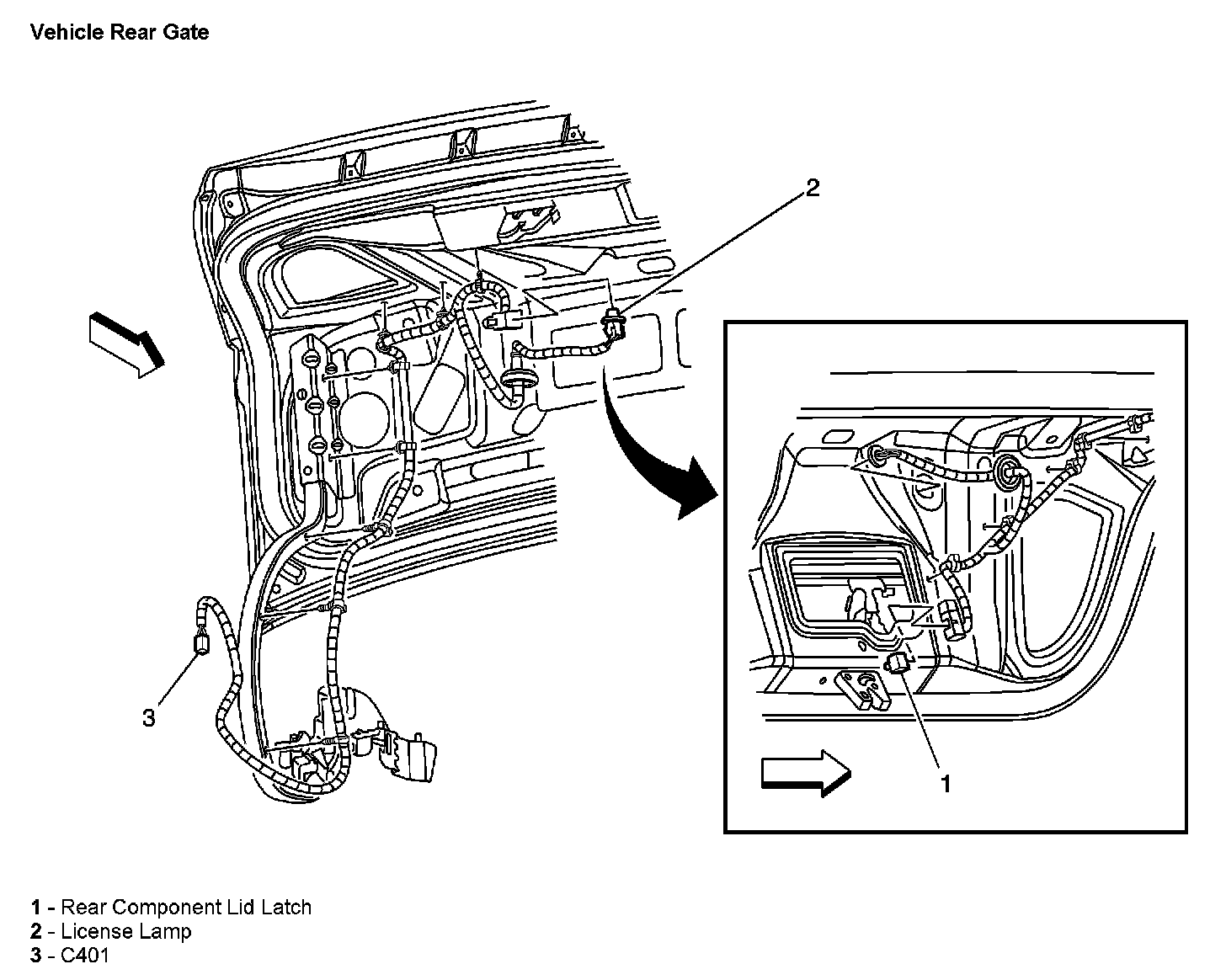 Vehicle Rear Gate

2

3

1

1 - Rear Component Lid Latch
2 - License Lamp
3 - C401