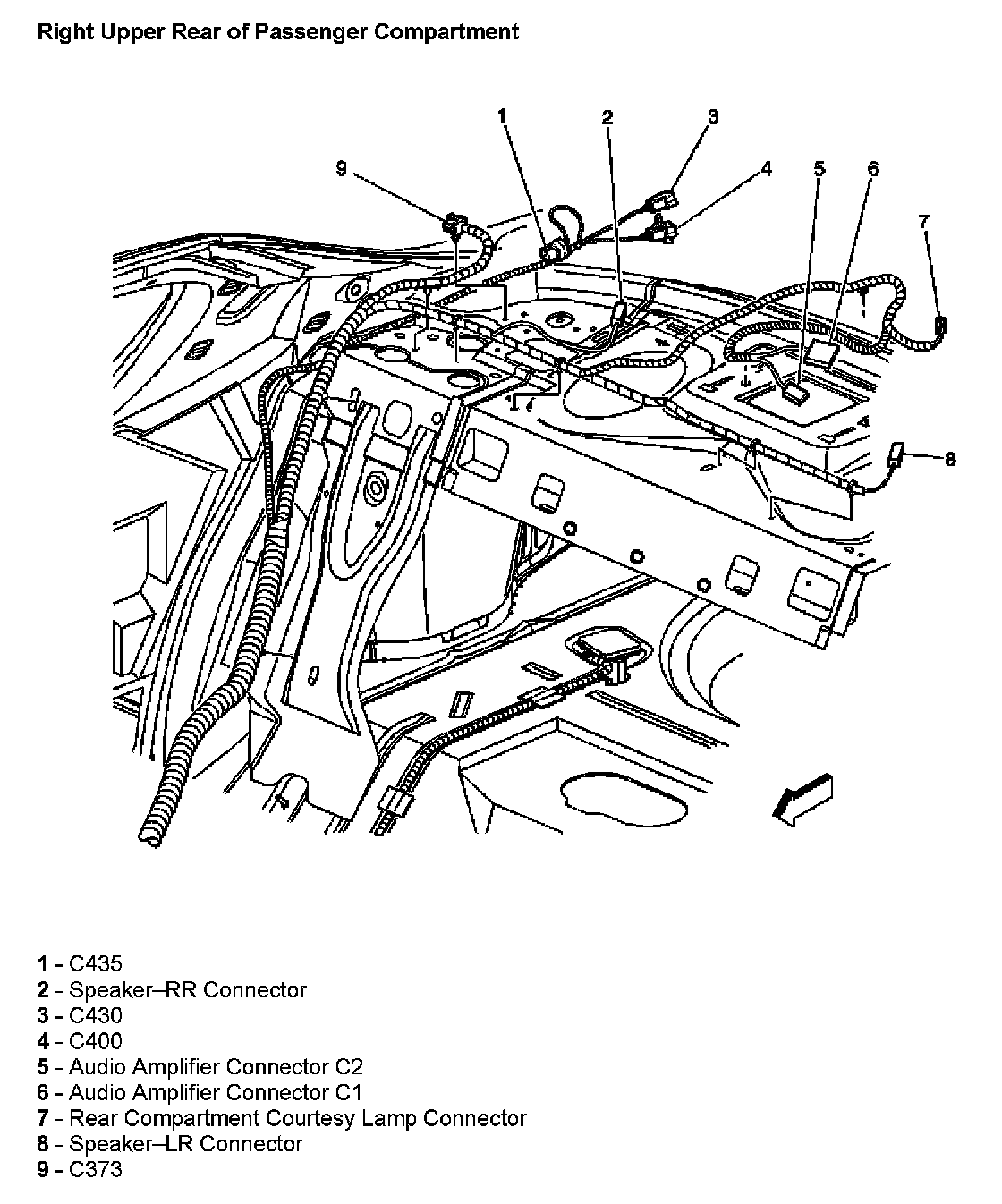 Right Upper Rear of Passenger Compartment

1
2
3
4
5
6
7
8
9

1 - C435
2 - Speaker–RR Connector
3 - C430
4 - C400
5 - Audio Amplifier Connector C2
6 - Audio Amplifier Connector C1
7 - Rear Compartment Courtesy Lamp Connector
8 - Speaker–LR Connector
9 - C373