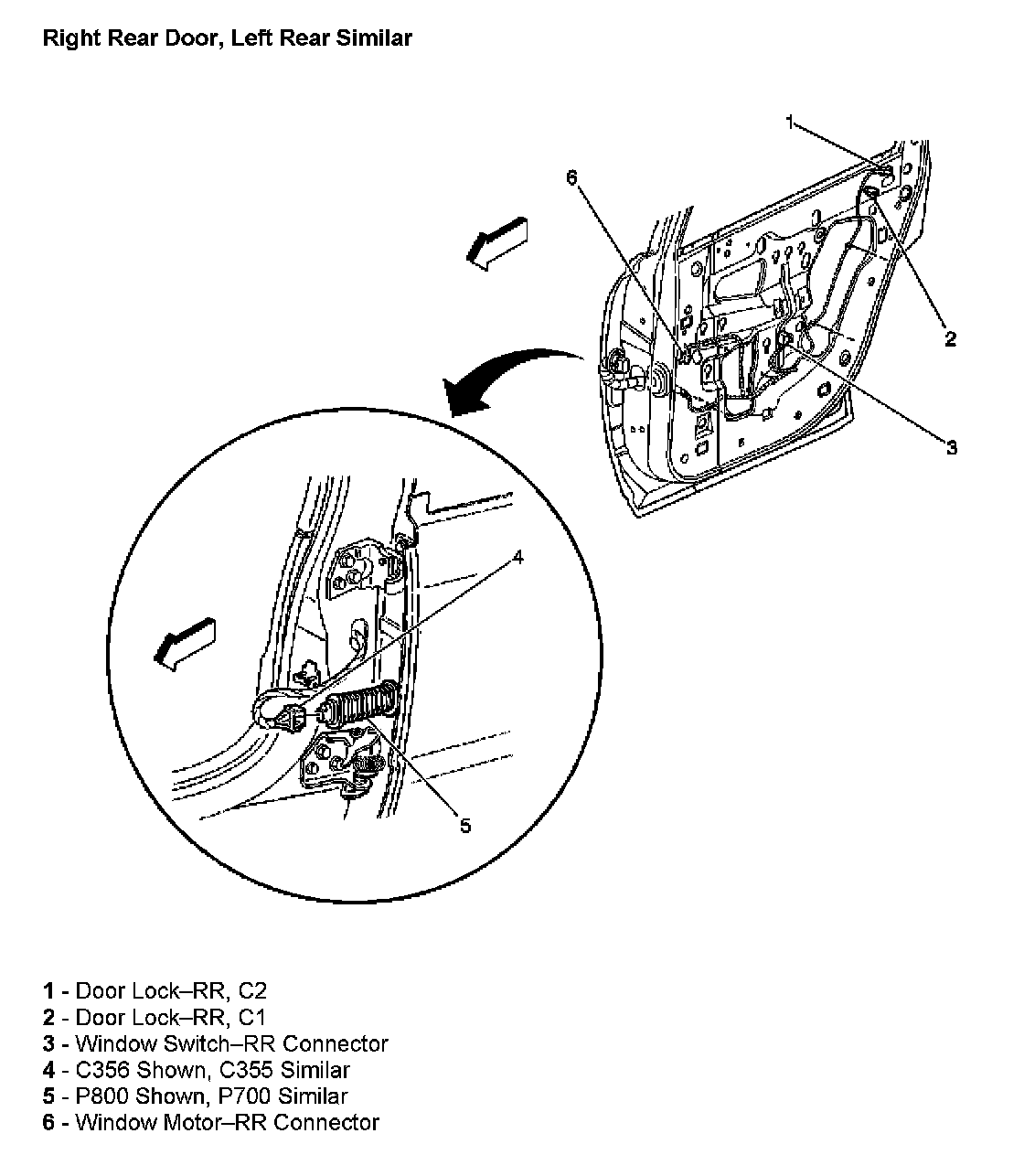 Right Rear Door, Left Rear Similar

1

6

2

3

4

5

1 - Door Lock–RR, C2
2 - Door Lock–RR, C1
3 - Window Switch–RR Connector
4 - C356 Shown, C355 Similar
5 - P800 Shown, P700 Similar
6 - Window Motor–RR Connector