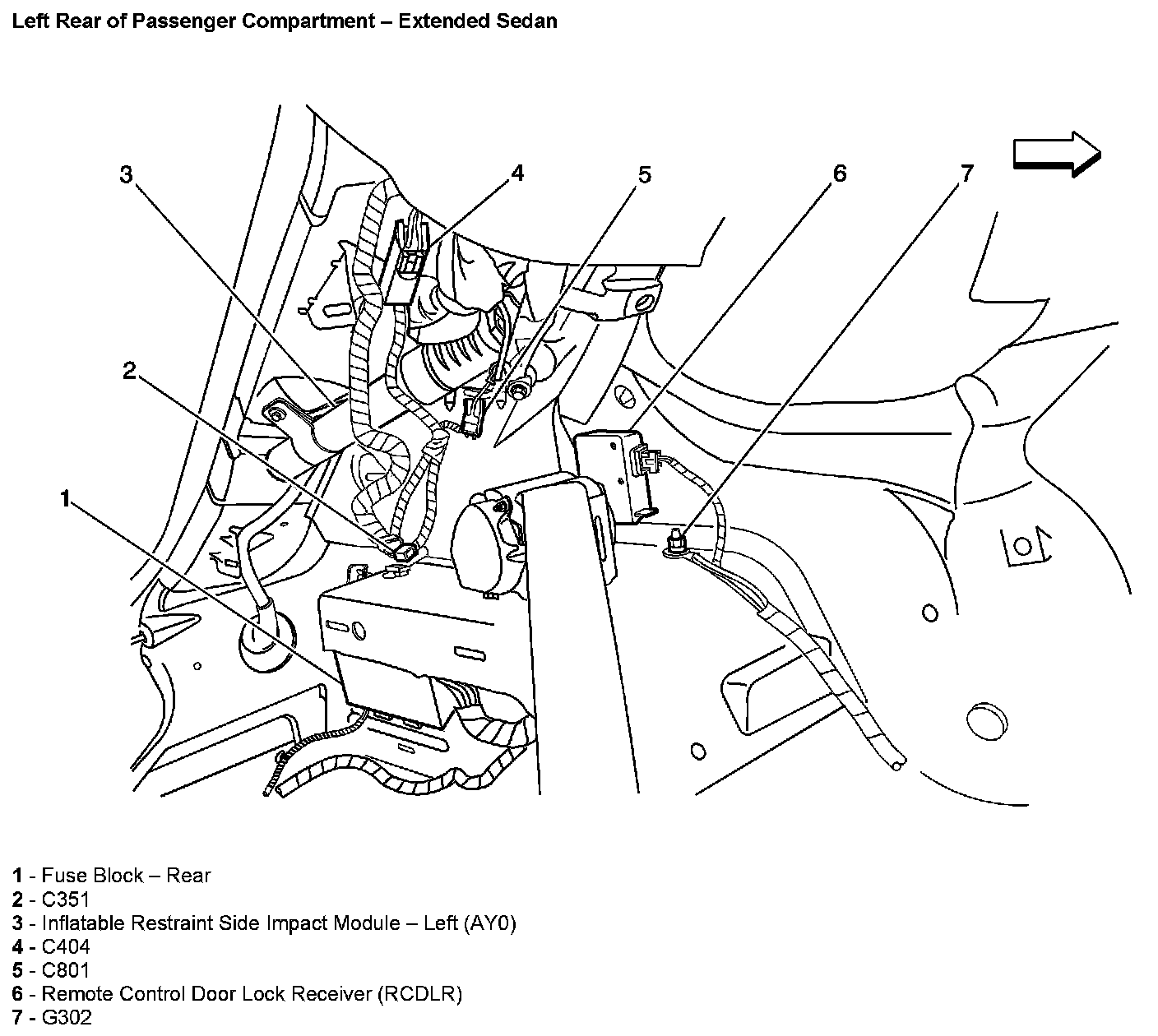 Left Rear of Passenger Compartment – Extended Sedan

3
4
5
6
7
2
1

1 - Fuse Block – Rear
2 - C351
3 - Inflatable Restraint Side Impact Module – Left (AY0)
4 - C404
5 - C801
6 - Remote Control Door Lock Receiver (RCDLR)
7 - G302