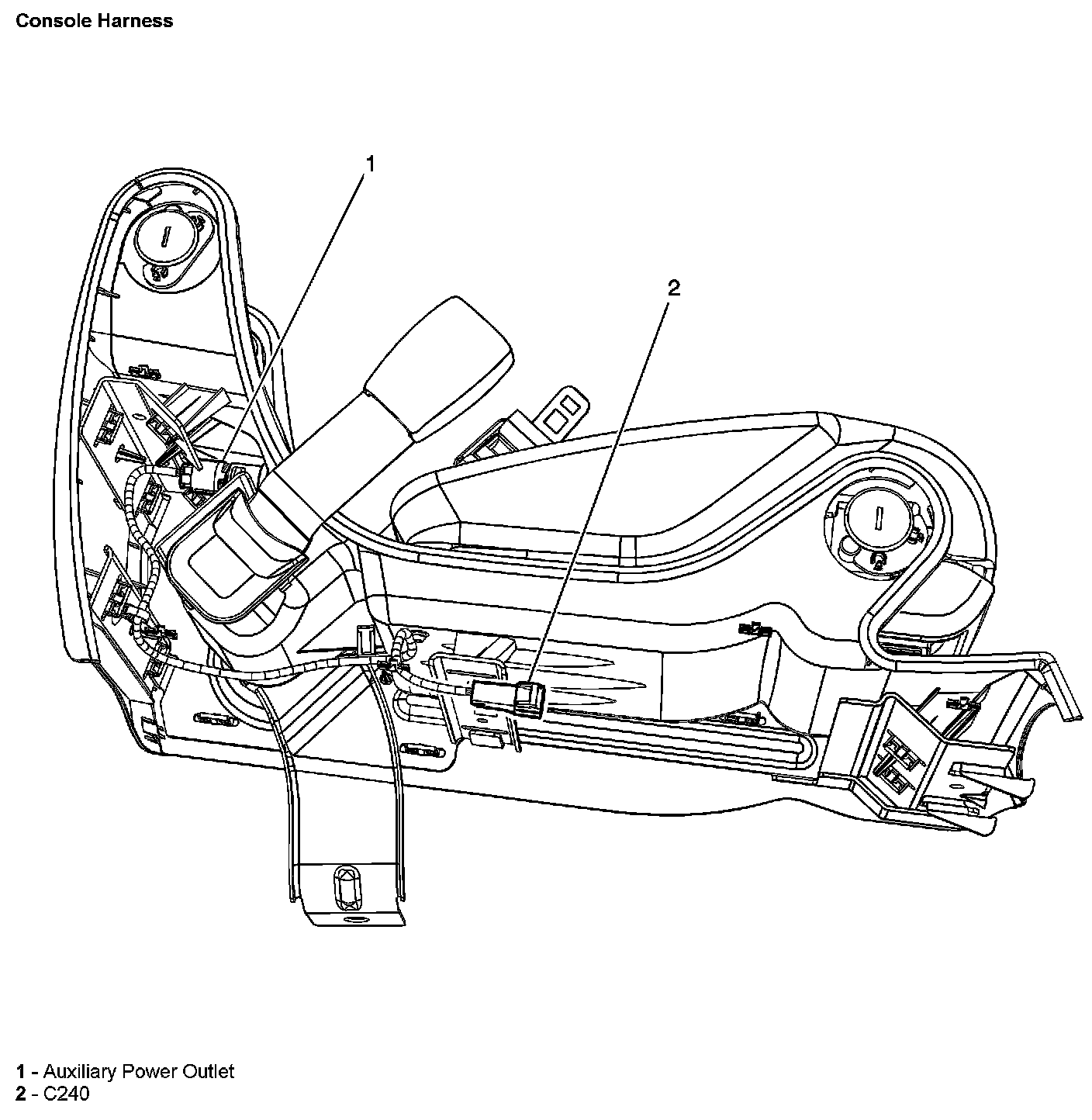 Console Harness

1

2

1 - Auxiliary Power Outlet
2 - C240