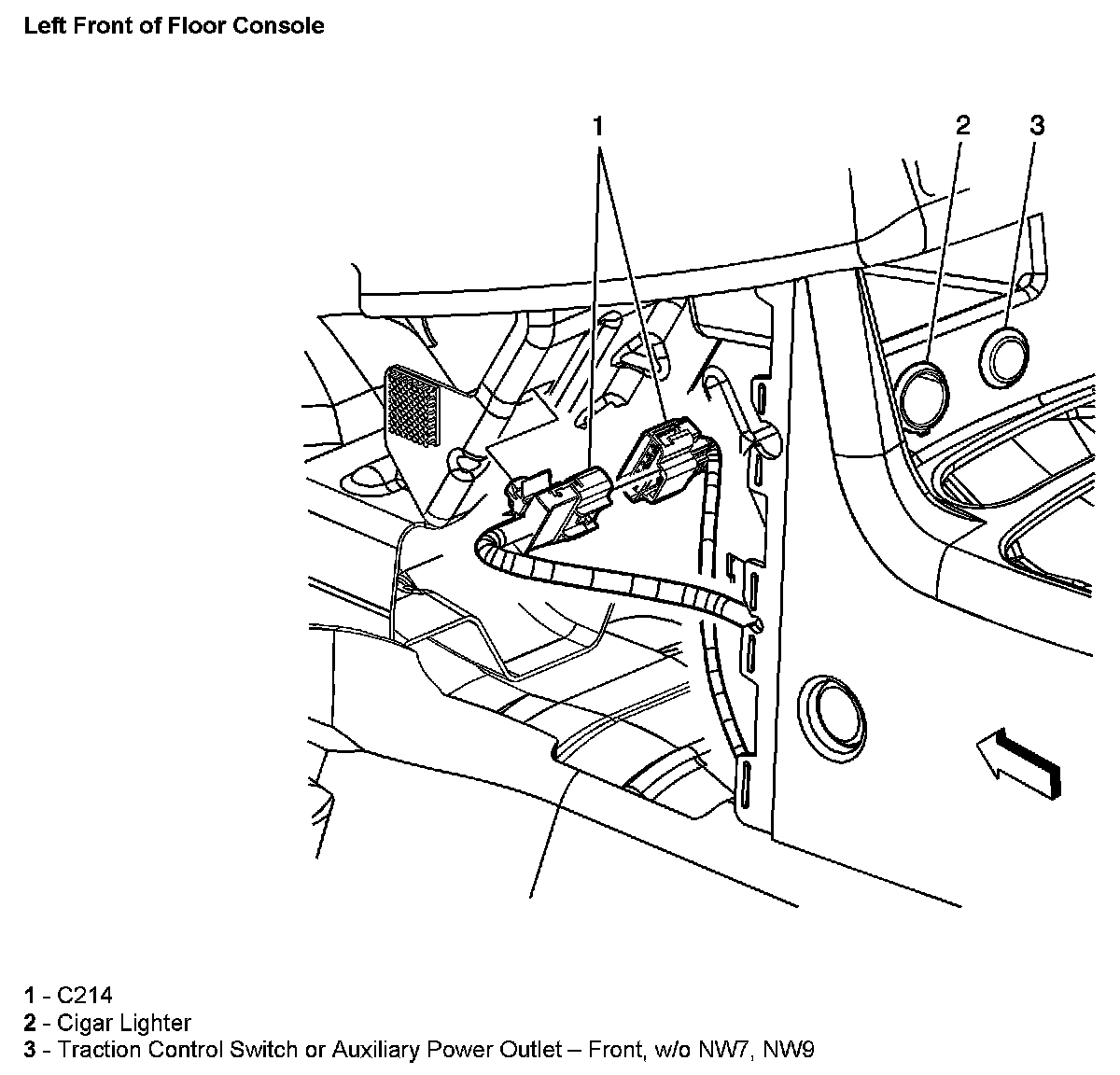 Left Front of Floor Console

1

2

3

1 - C214
2 - Cigar Lighter
3 - Traction Control Switch or Auxiliary Power Outlet – Front, w/o NW7, NW9