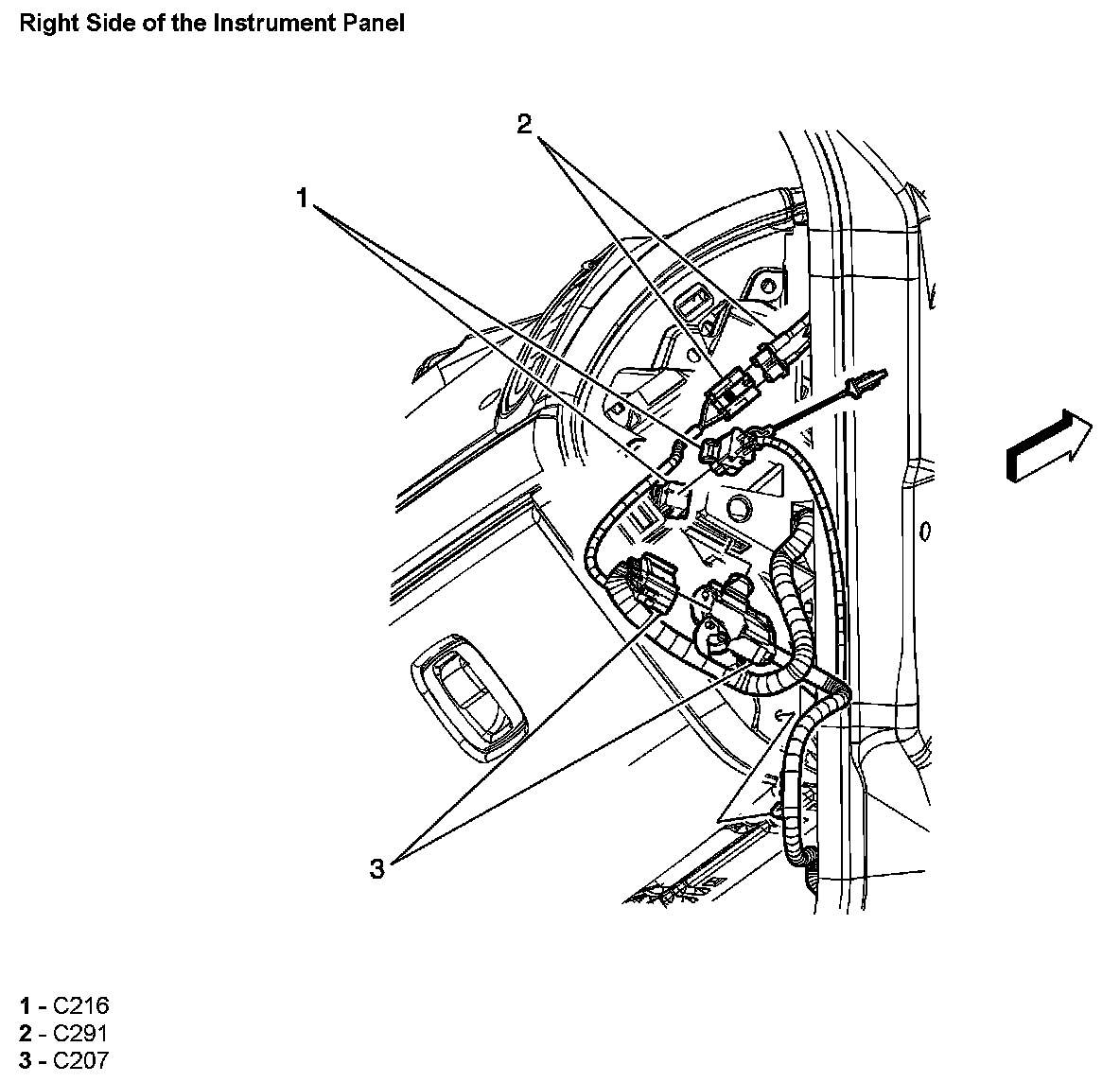 Right Side of the Instrument Panel

2

1

3

1 - C216
2 - C291
3 - C207