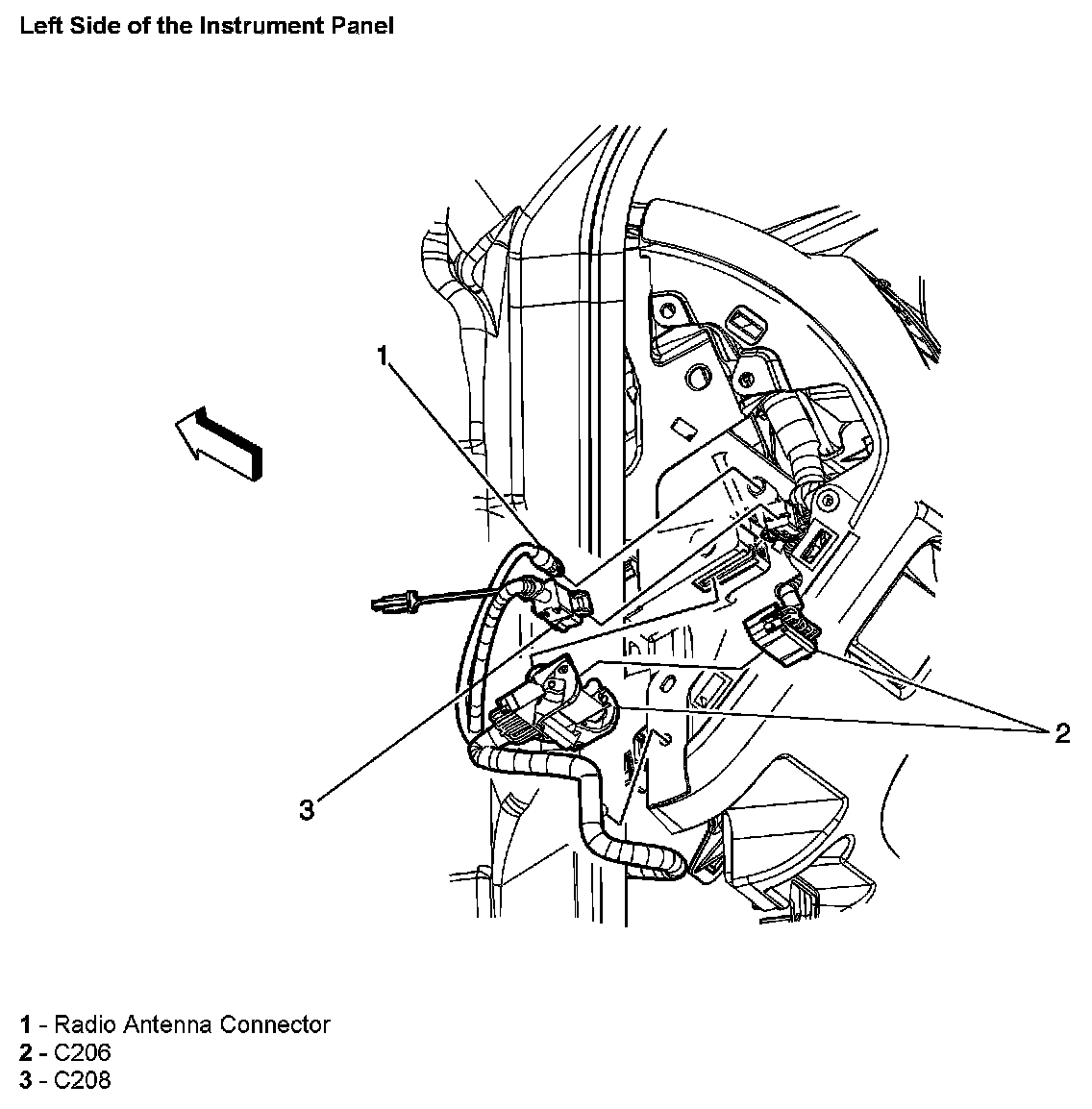 Left Side of the Instrument Panel

1

2

3

1 - Radio Antenna Connector
2 - C206
3 - C208