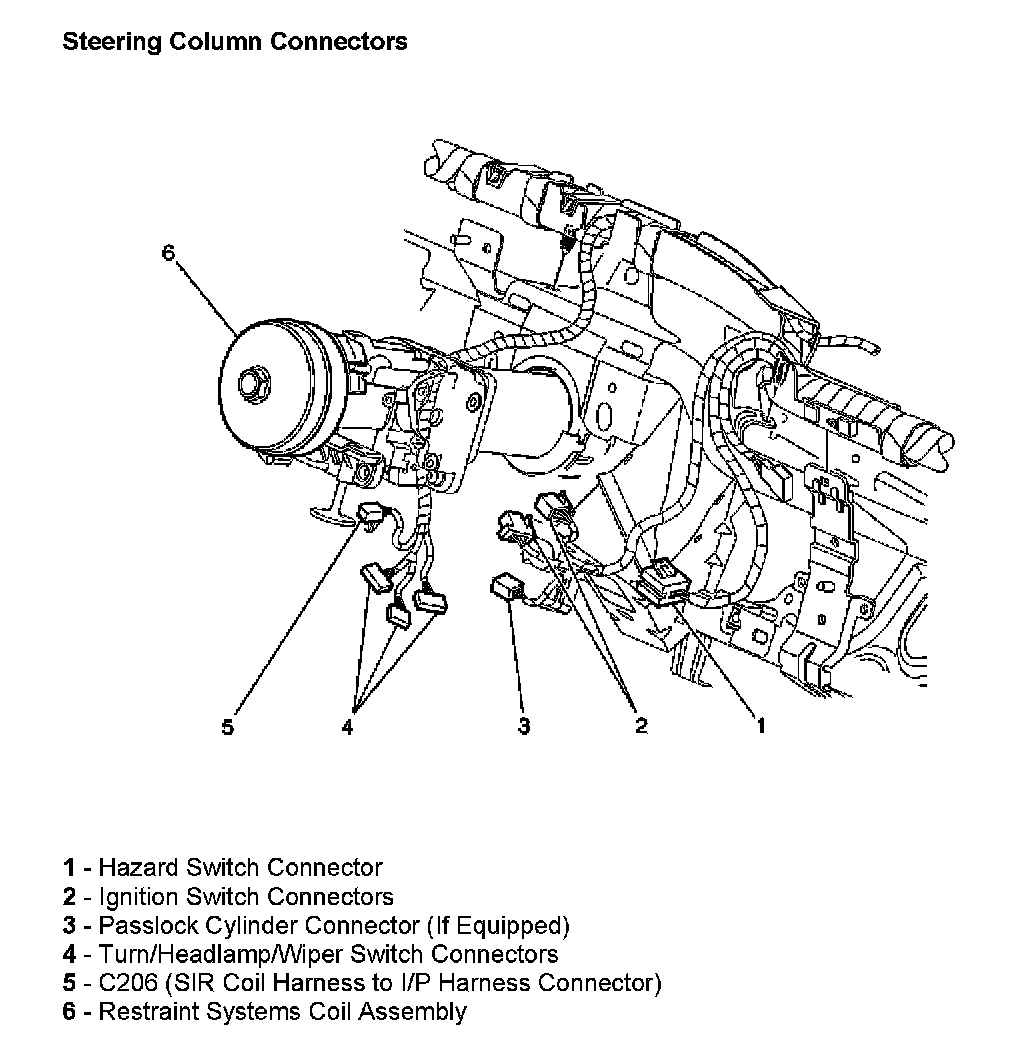 Steering Column Connectors

6

5 4 3 2 1

1 - Hazard Switch Connector
2 - Ignition Switch Connectors
3 - Passlock Cylinder Connector (If Equipped)
4 - Turn/Headlamp/Wiper Switch Connectors
5 - C206 (SIR Coil Harness to I/P Harness Connector)
6 - Restraint Systems Coil Assembly