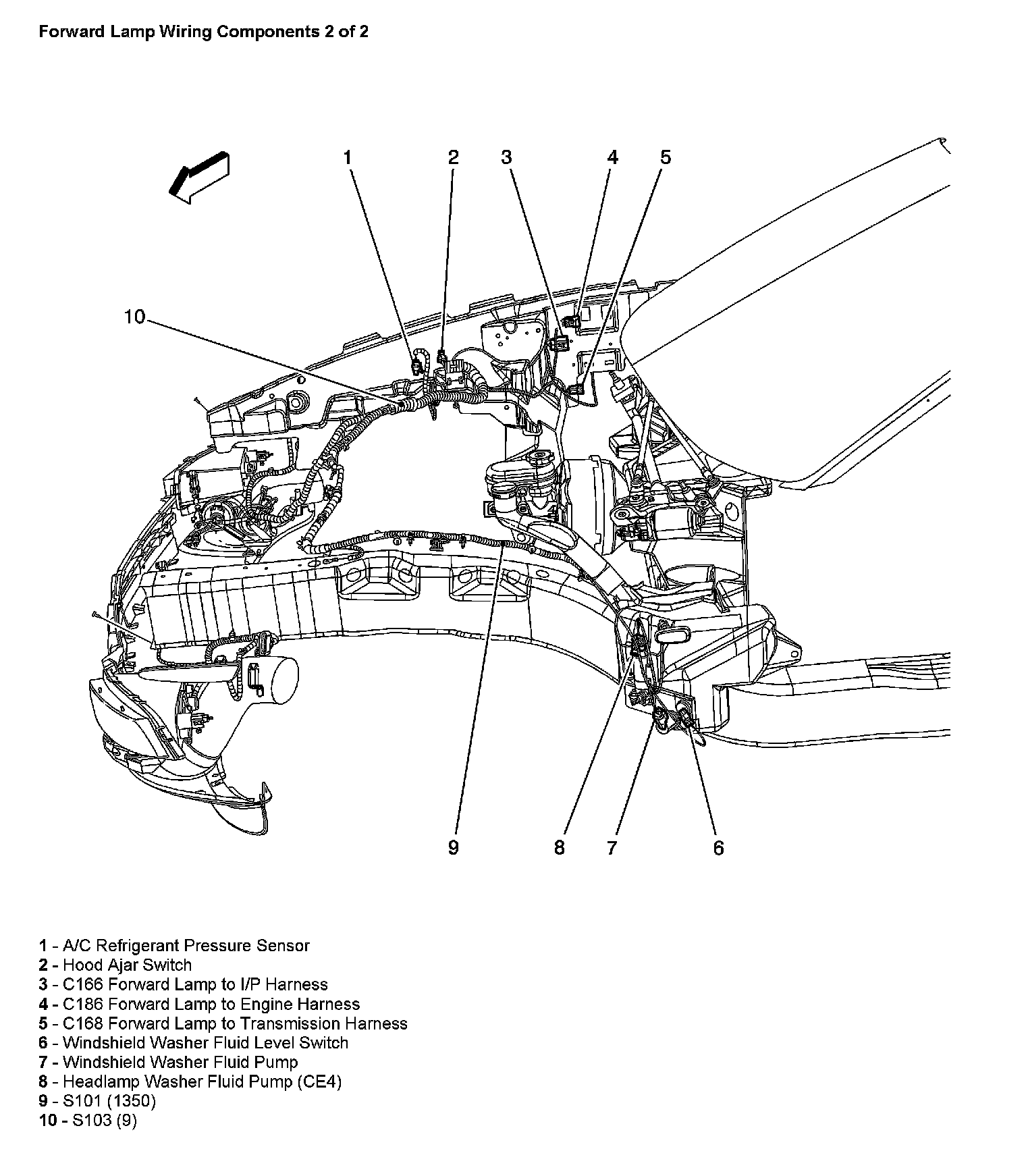 Forward Lamp Wiring Components 2 of 2

1 2 3 4 5

10

9 8 7 6

1 - A/C Refrigerant Pressure Sensor
2 - Hood Ajar Switch
3 - C166 Forward Lamp to I/P Harness
4 - C186 Forward Lamp to Engine Harness
5 - C168 Forward Lamp to Transmission Harness
6 - Windshield Washer Fluid Level Switch
7 - Windshield Washer Fluid Pump
8 - Headlamp Washer Fluid Pump (CE4)
9 - S101 (1350)
10 - S103 (9)