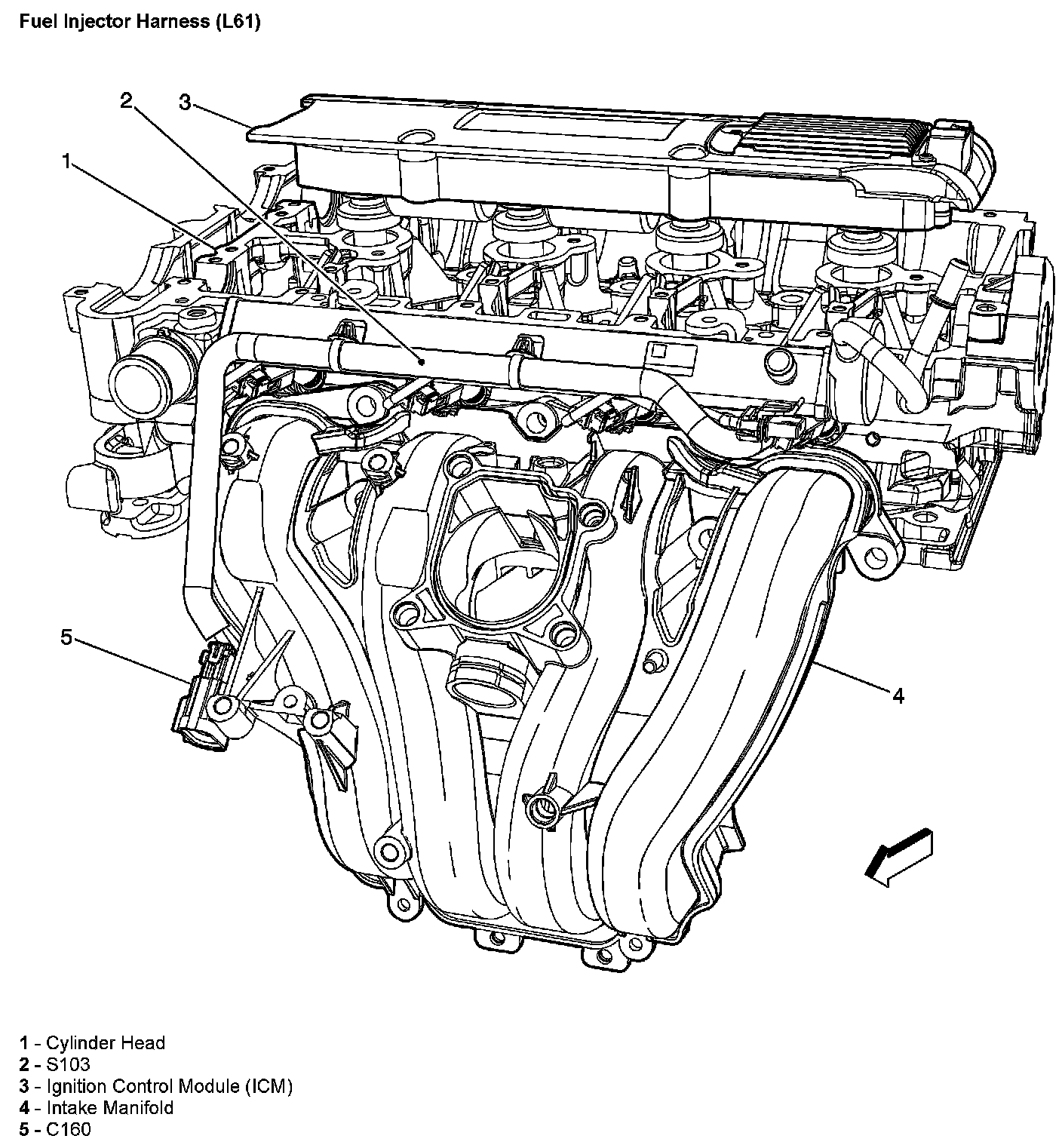 Fuel Injector Harness (L61)

2
3
1
5
4

1 - Cylinder Head
2 - S103
3 - Ignition Control Module (ICM)
4 - Intake Manifold
5 - C160