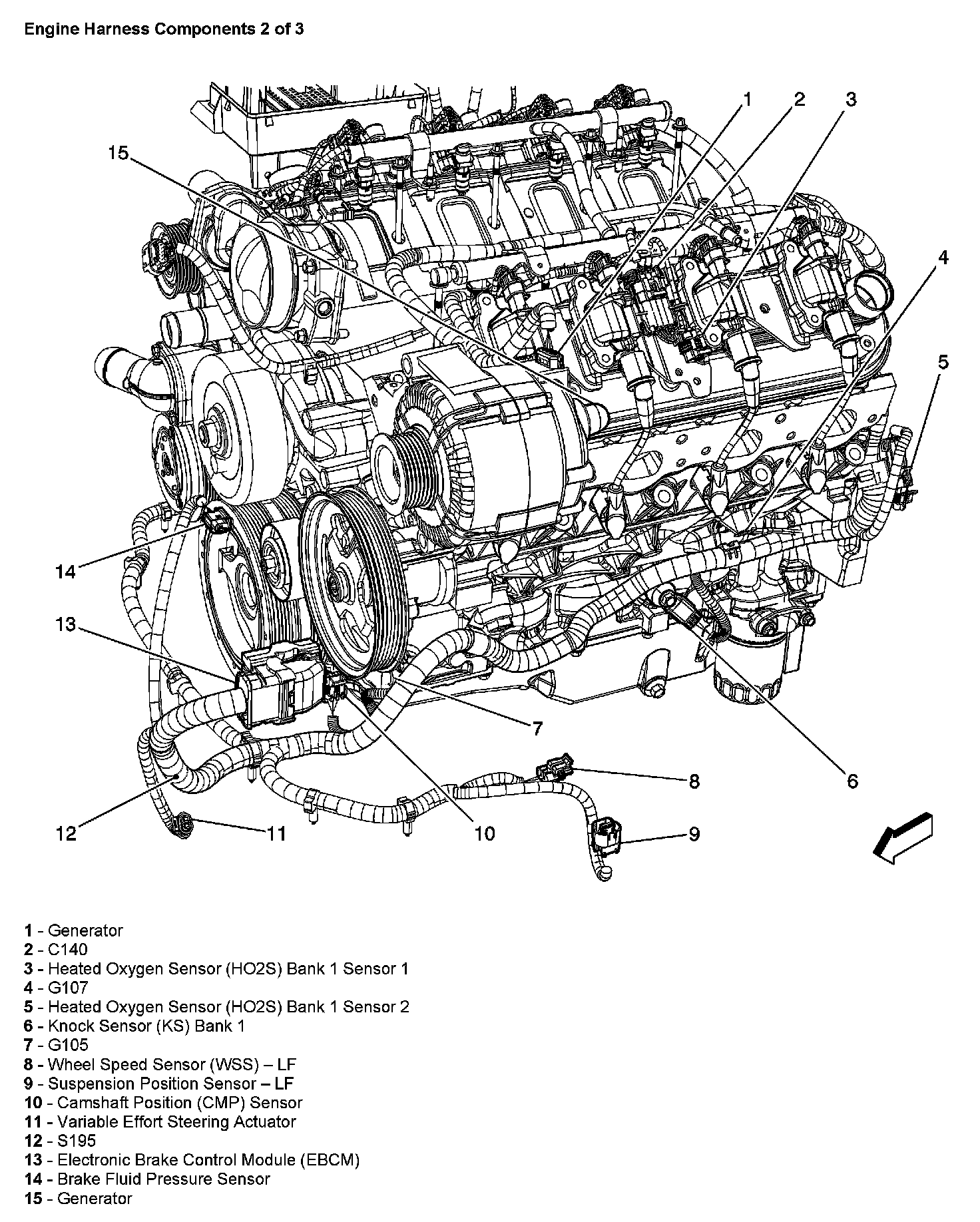 Engine Harness Components 2 of 3

1
2
3
15
4
5
14
13
7
6
8
12
11
10
9

1 - Generator
2 - C140
3 - Heated Oxygen Sensor (HO2S) Bank 1 Sensor 1
4 - G107
5 - Heated Oxygen Sensor (HO2S) Bank 1 Sensor 2
6 - Knock Sensor (KS) Bank 1
7 - G105
8 - Wheel Speed Sensor (WSS) – LF
9 - Suspension Position Sensor – LF
10 - Camshaft Position (CMP) Sensor
11 - Variable Effort Steering Actuator
12 - S195
13 - Electronic Brake Control Module (EBCM)
14 - Brake Fluid Pressure Sensor
15 - Generator