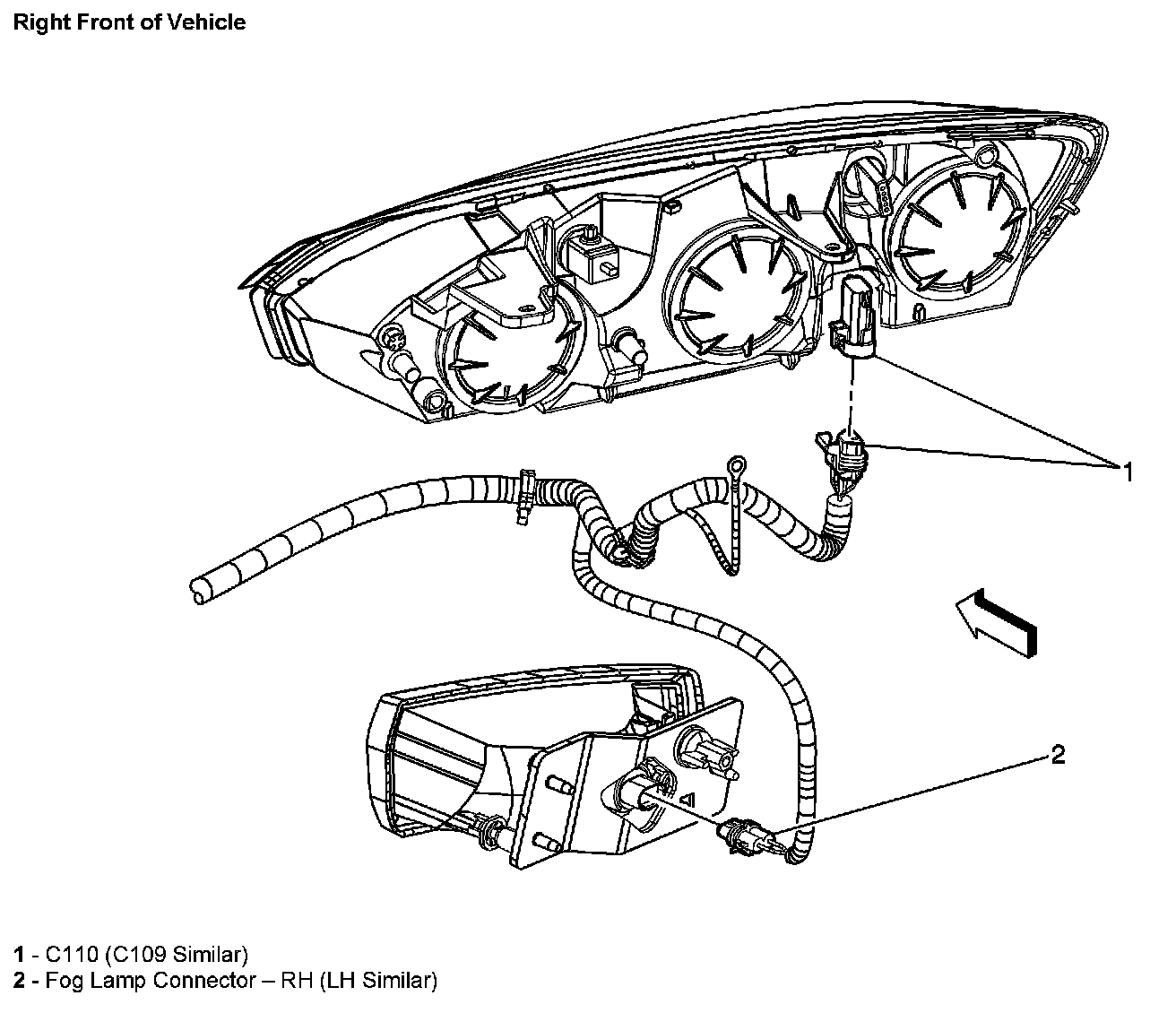 Right Front of Vehicle

1

2

1 - C110 (C109 Similar)
2 - Fog Lamp Connector – RH (LH Similar)