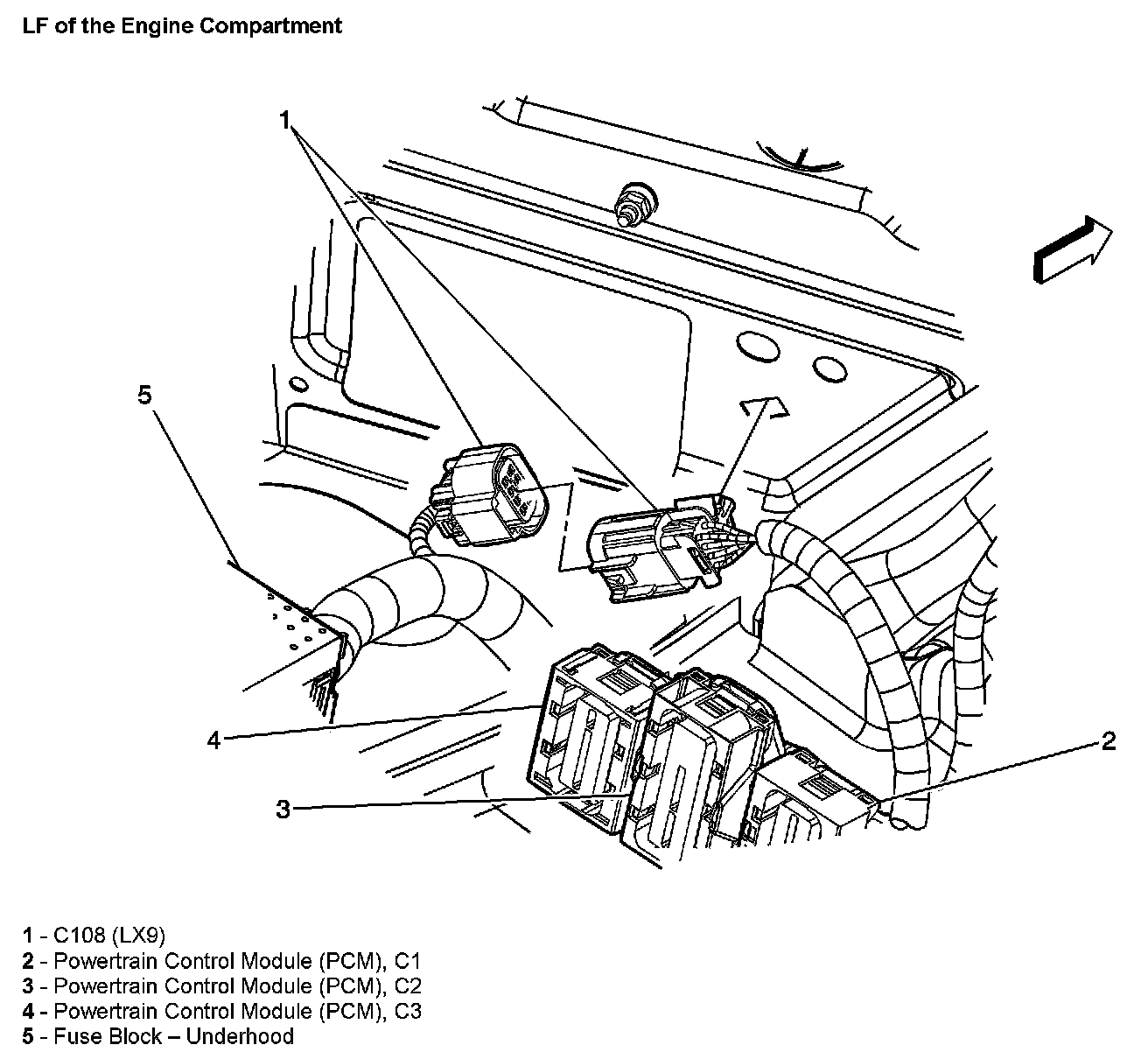 LF of the Engine Compartment

1

5

4

3

2

1 - C108 (LX9)
2 - Powertrain Control Module (PCM), C1
3 - Powertrain Control Module (PCM), C2
4 - Powertrain Control Module (PCM), C3
5 - Fuse Block – Underhood