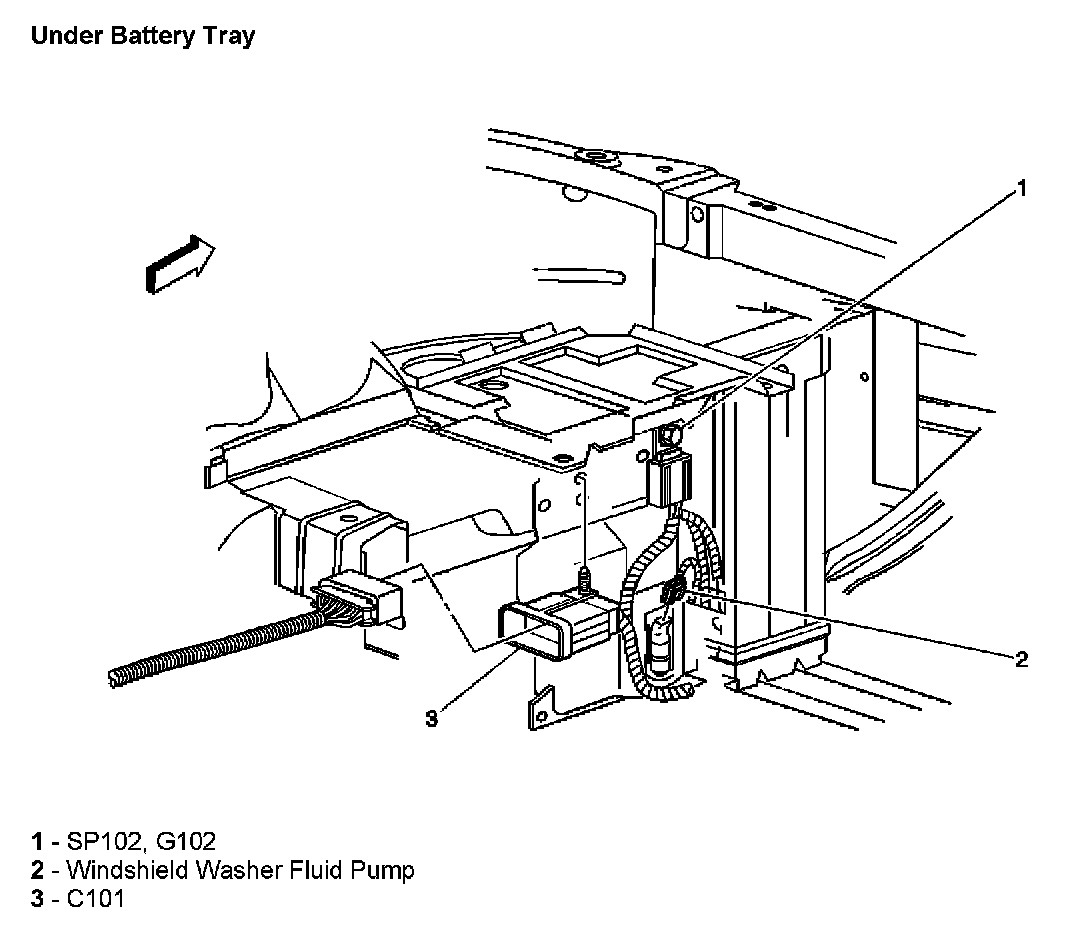 Under Battery Tray

1

2

3

1 - SP102, G102
2 - Windshield Washer Fluid Pump
3 - C101