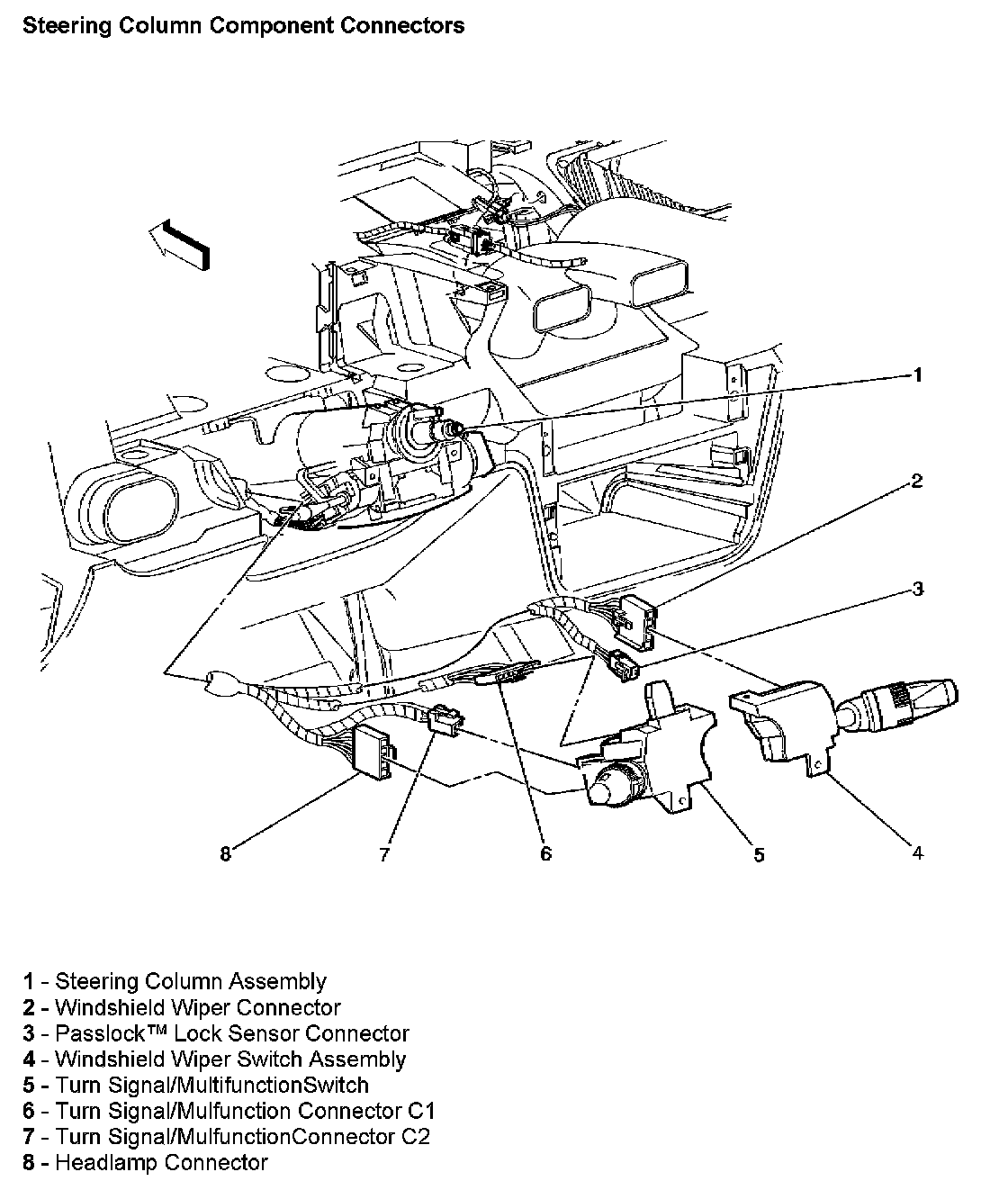 Steering Column Component Connectors

1

2

3

8

7

6

5

4

1 - Steering Column Assembly
2 - Windshield Wiper Connector
3 - Passlock™ Lock Sensor Connector
4 - Windshield Wiper Switch Assembly
5 - Turn Signal/MultifunctionSwitch
6 - Turn Signal/Mulfunction Connector C1
7 - Turn Signal/MulfunctionConnector C2
8 - Headlamp Connector