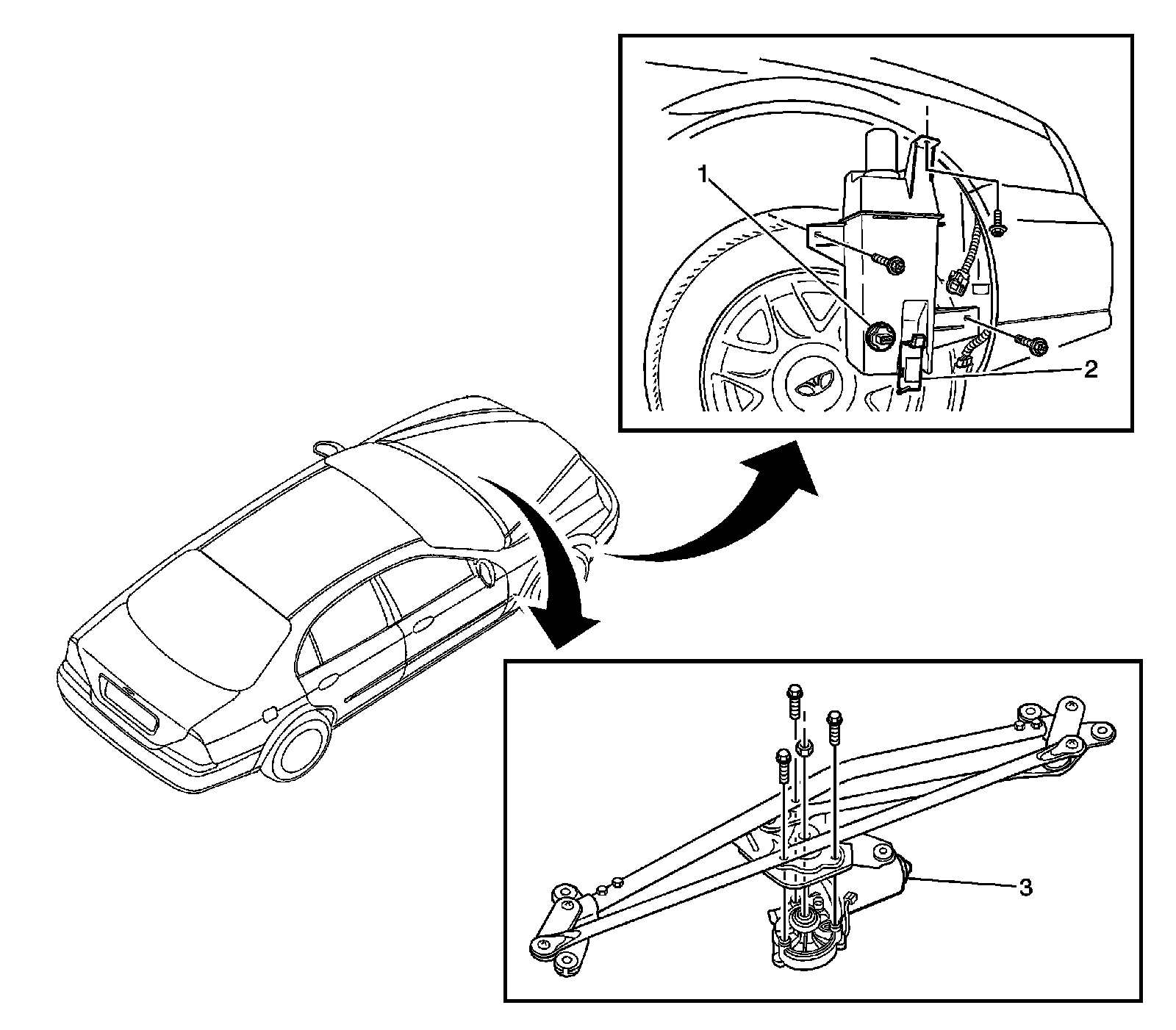 1
2
3