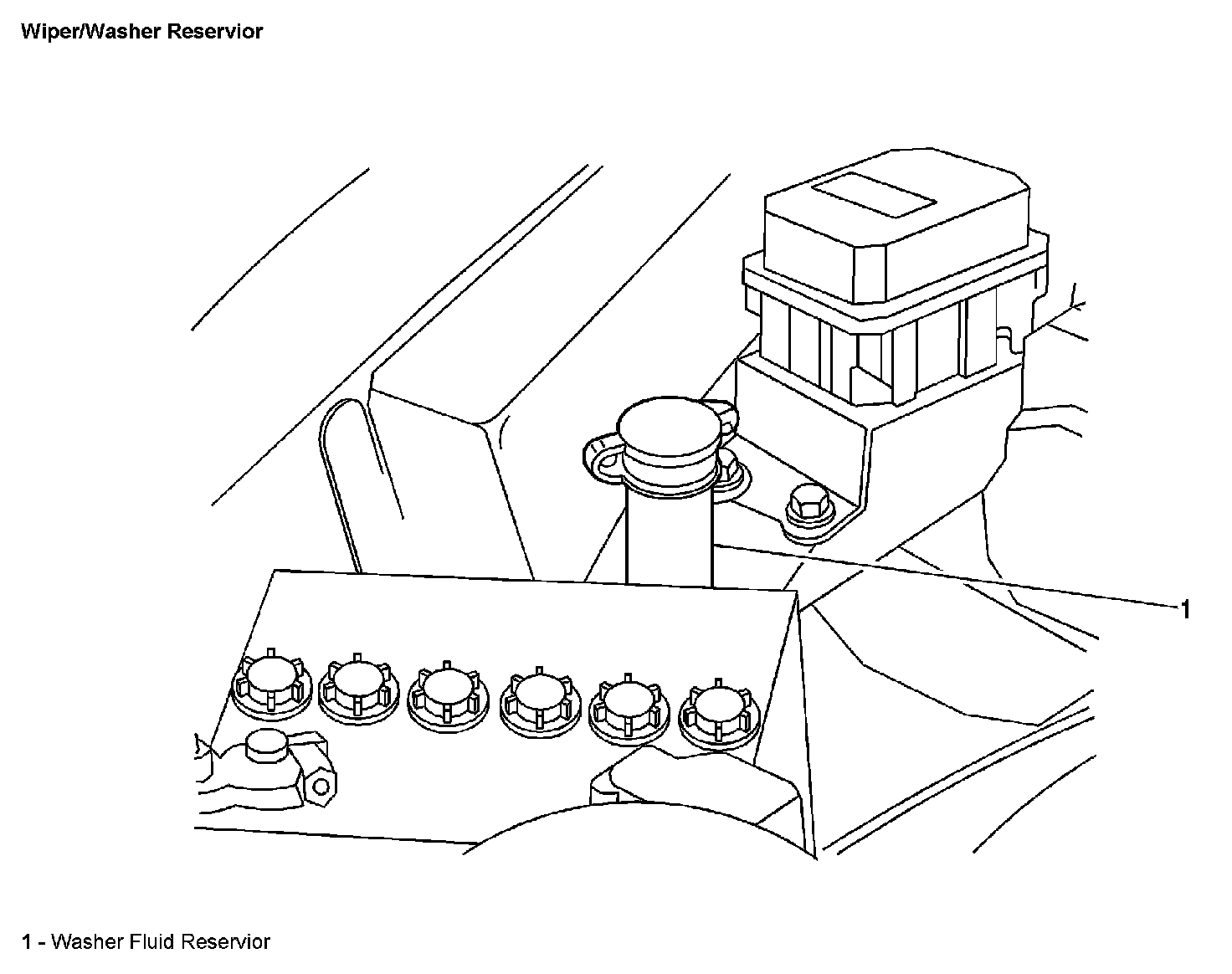 Wiper/Washer Reservior

1

1 - Washer Fluid Reservior