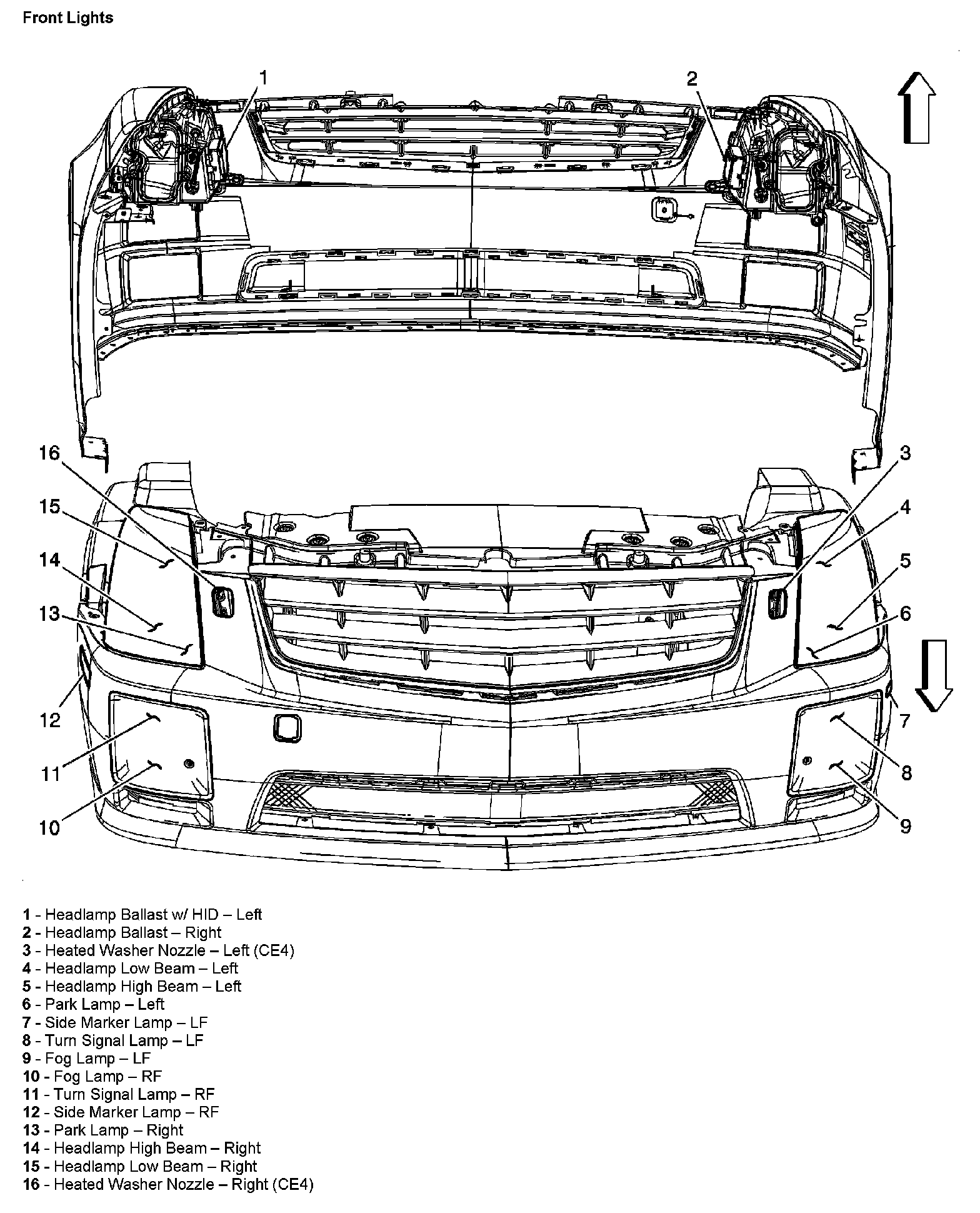 Front Lights

1

2

16

3

15

4

14

5

13

6

12

7

11

8

10

9

1 - Headlamp Ballast w/ HID – Left
2 - Headlamp Ballast – Right
3 - Heated Washer Nozzle – Left (CE4)
4 - Headlamp Low Beam – Left
5 - Headlamp High Beam – Left
6 - Park Lamp – Left
7 - Side Marker Lamp – LF
8 - Turn Signal Lamp – LF
9 - Fog Lamp – LF
10 - Fog Lamp – RF
11 - Turn Signal Lamp – RF
12 - Side Marker Lamp – RF
13 - Park Lamp – Right
14 - Headlamp High Beam – Right
15 - Headlamp Low Beam – Right
16 - Heated Washer Nozzle – Right (CE4)