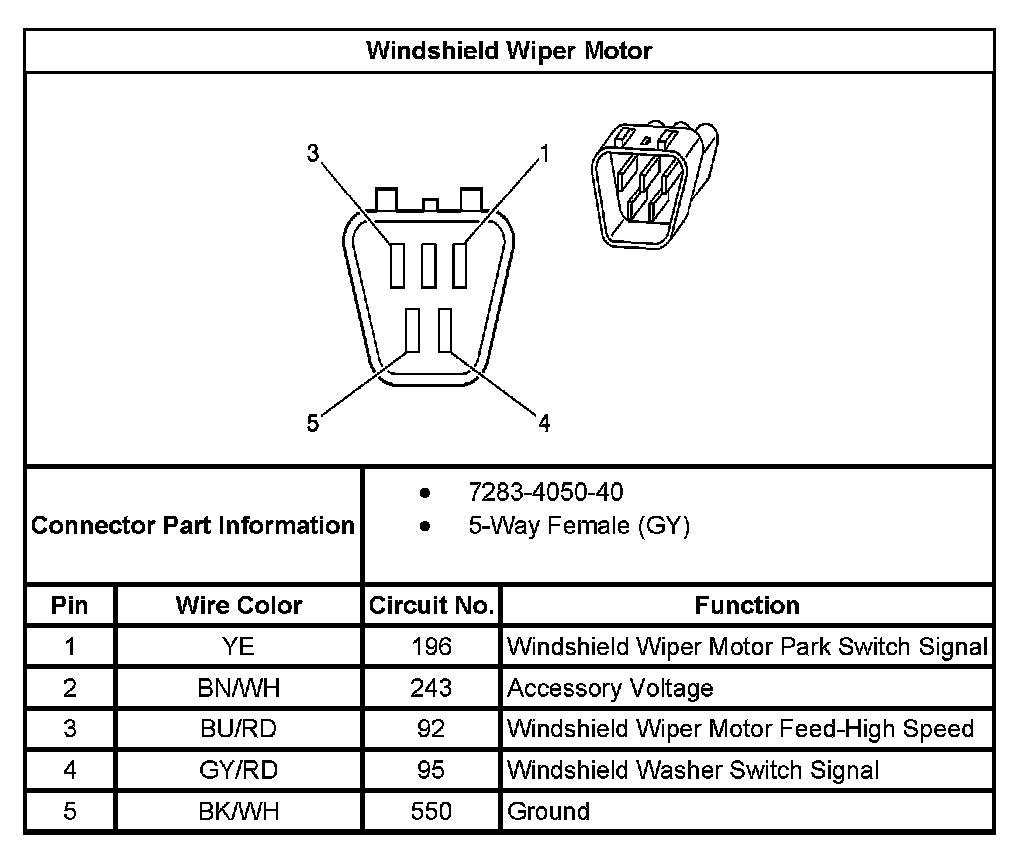 Windshield Wiper Motor

3
1
5
4

Connector Part Information
- 7283-4050-40
- 5-Way Female (GY)

| Pin | Wire Color | Circuit No. | Function |
|---|---|---|---|
| 1 | YE | 196 | Windshield Wiper Motor Park Switch Signal |
| 2 | BN/WH | 243 | Accessory Voltage |
| 3 | BU/RD | 92 | Windshield Wiper Motor Feed-High Speed |
| 4 | GY/RD | 95 | Windshield Washer Switch Signal |
| 5 | BK/WH | 550 | Ground |