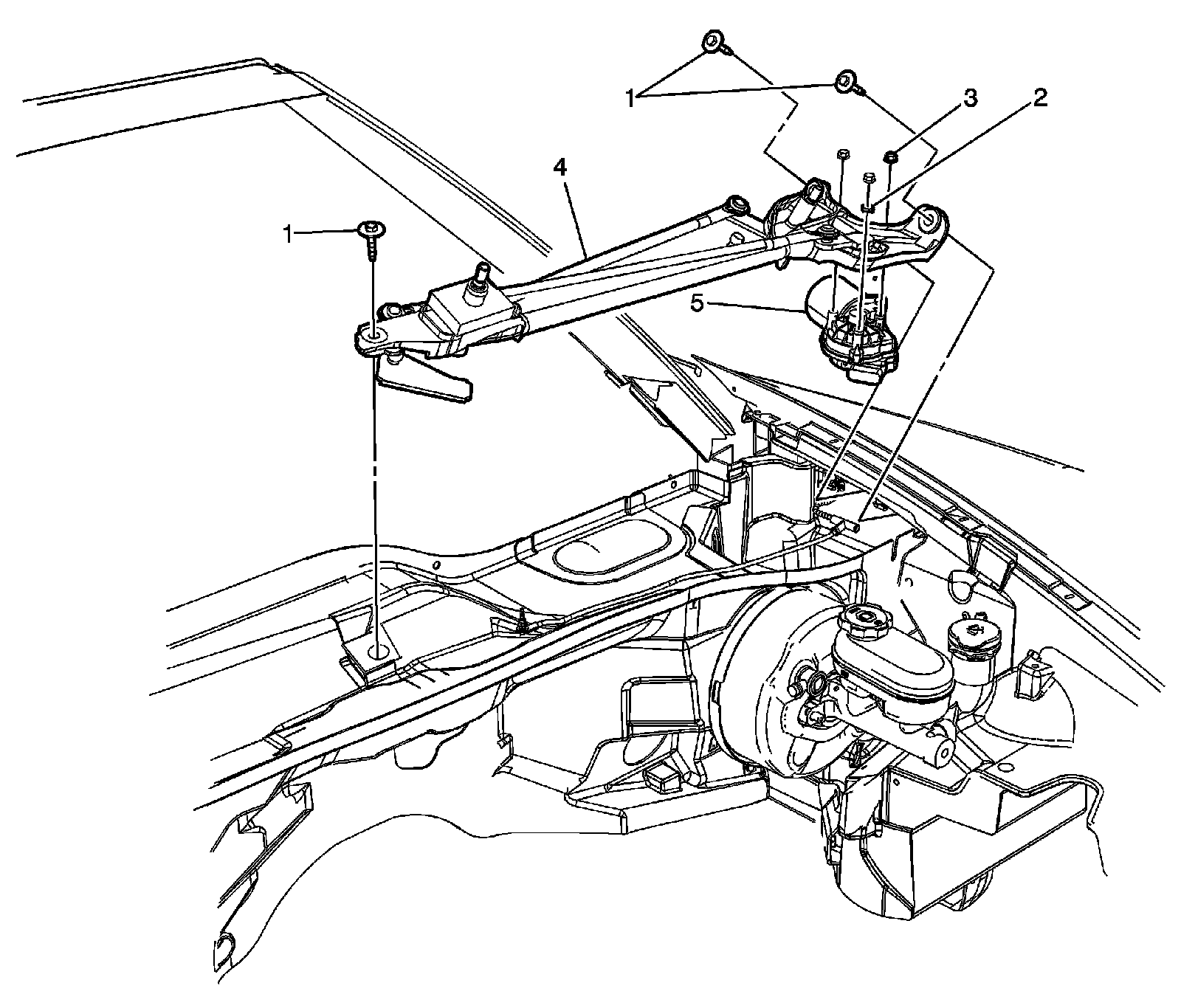 1
3
2
4
1
5