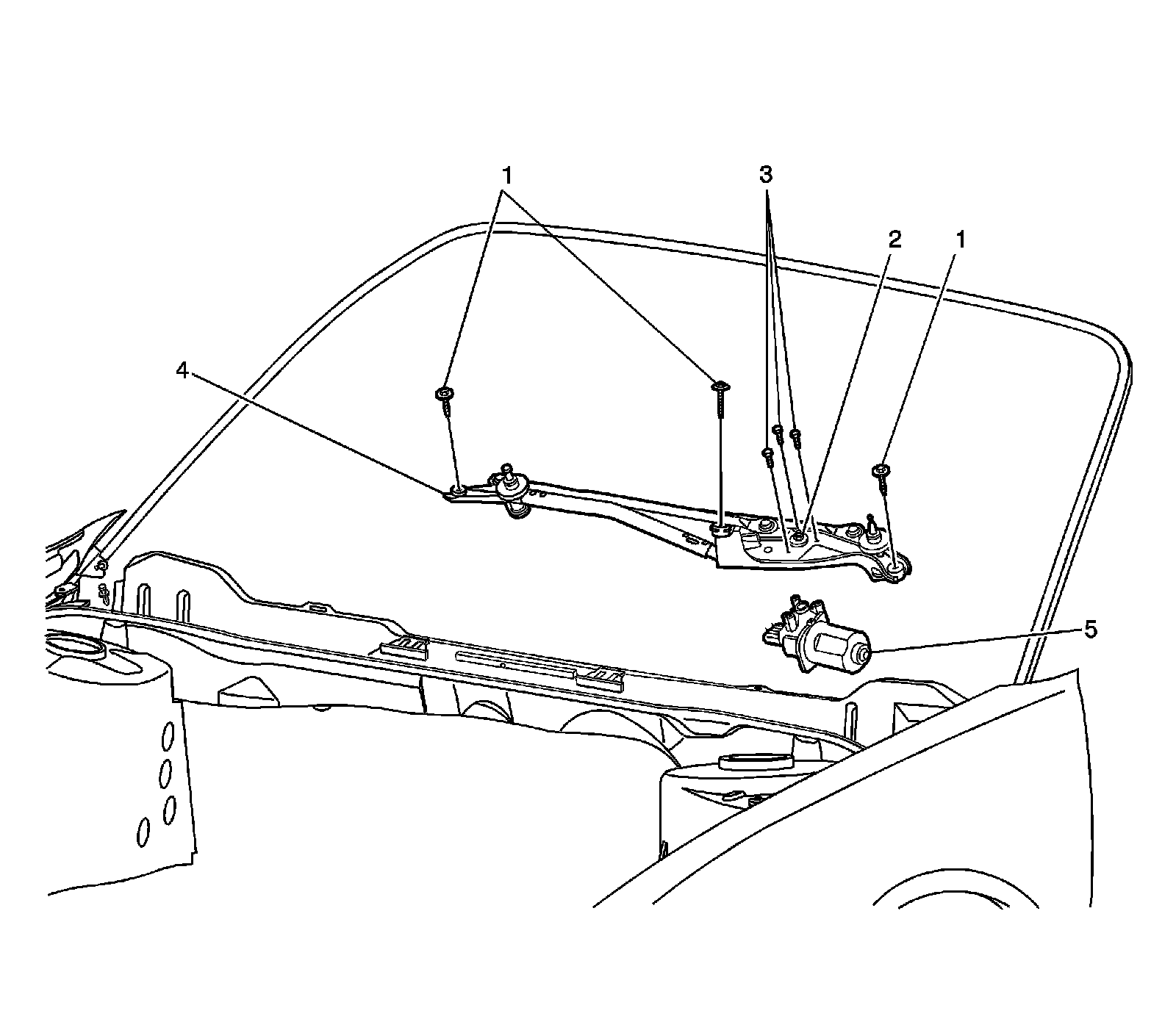 1
3
2
1
4
5