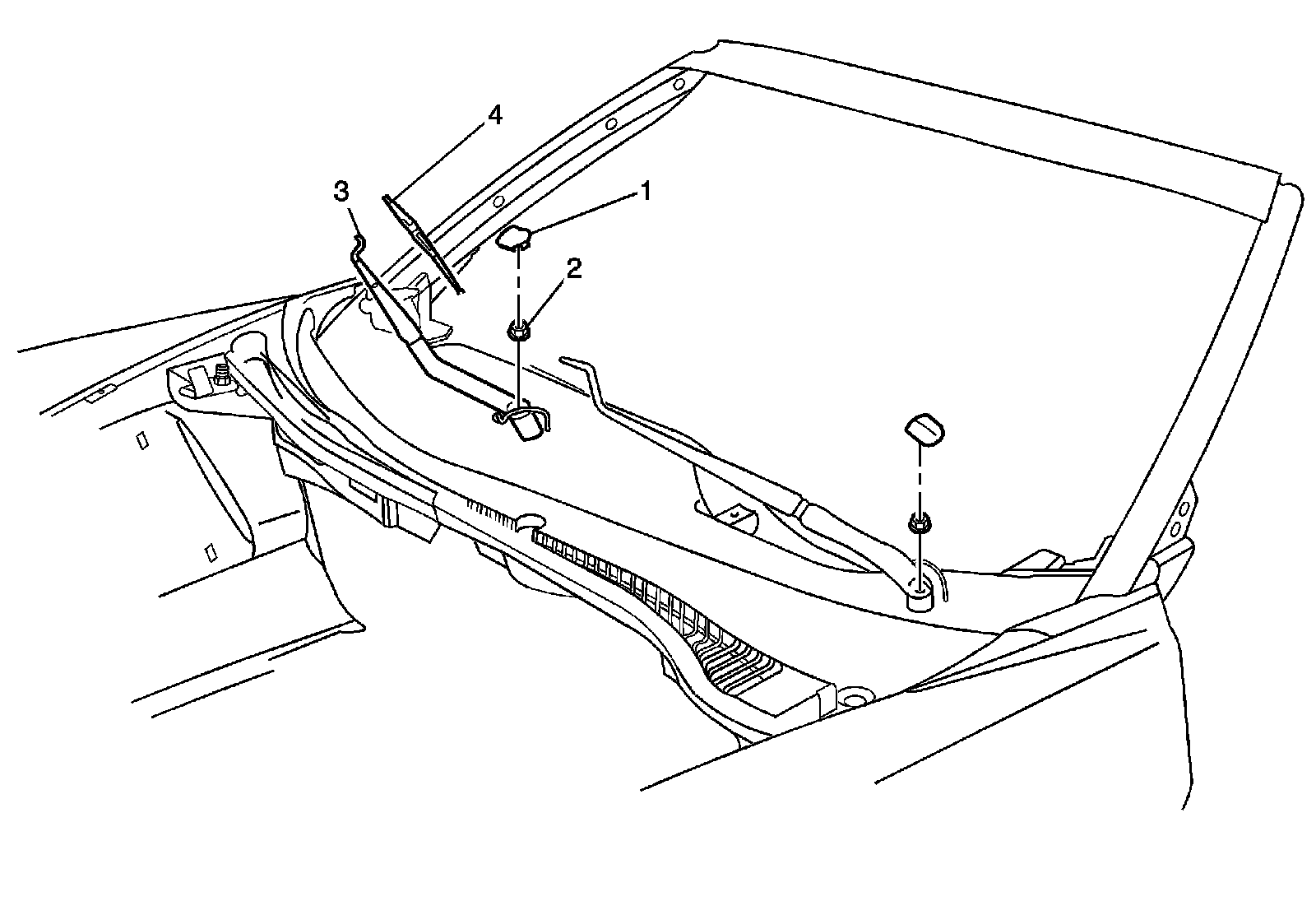 4
3
1
2