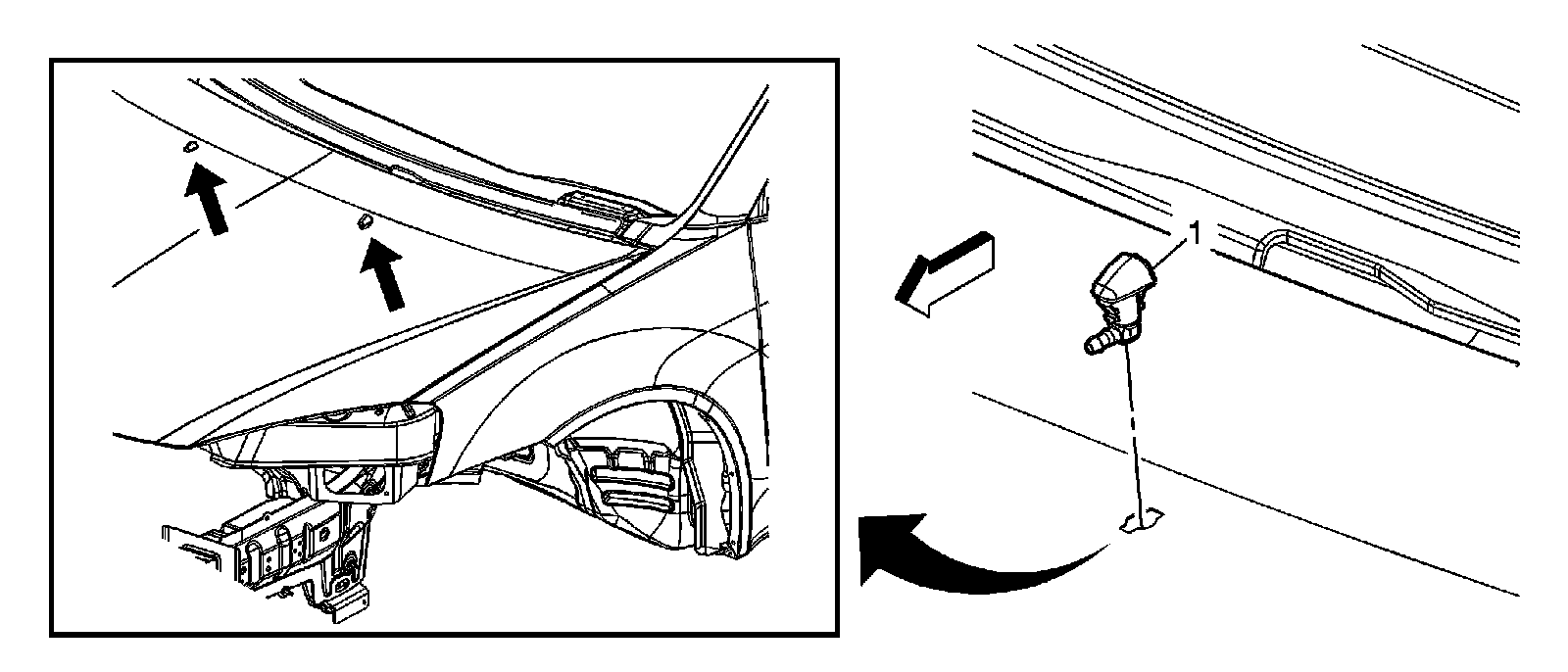 1