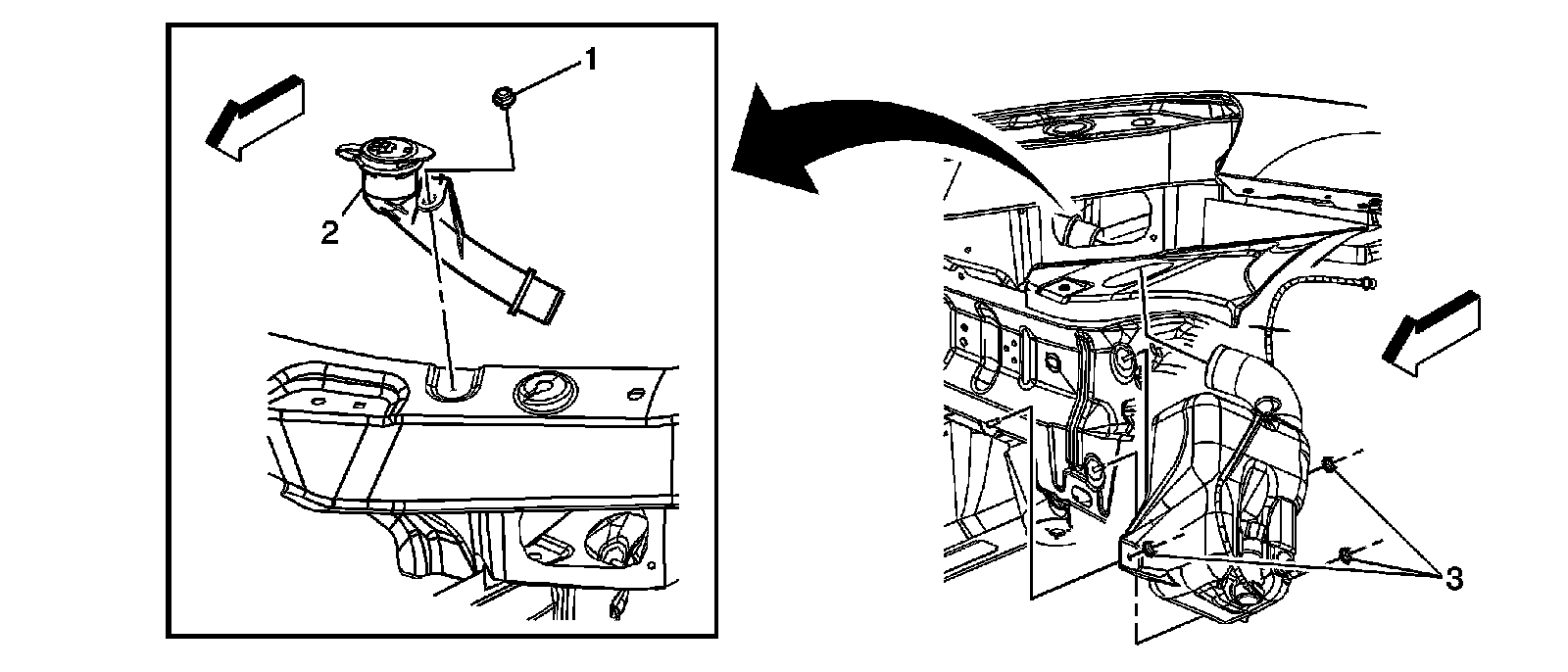 1
2
3