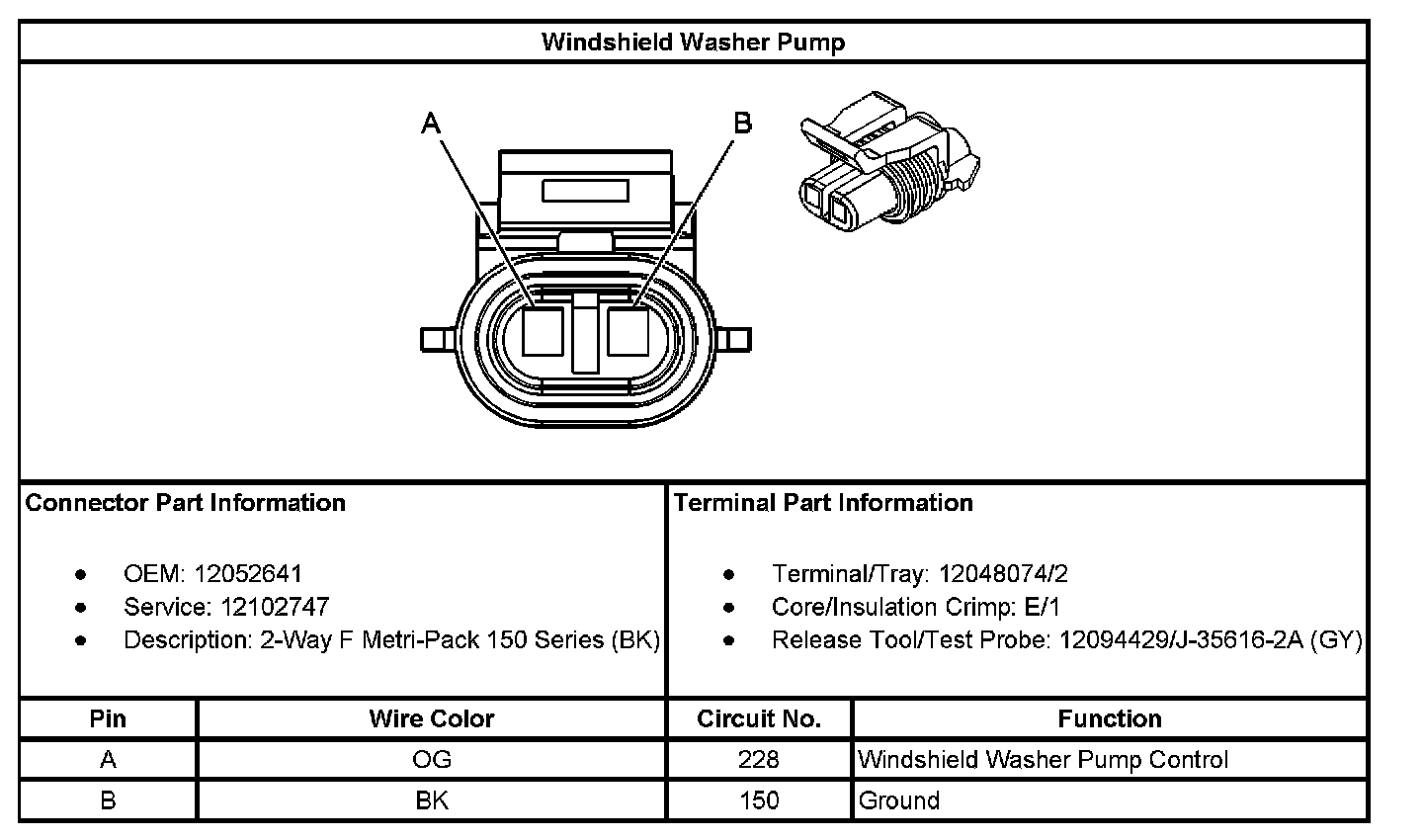 Windshield Washer Pump

A

B

Connector Part Information

- OEM: 12052641
- Service: 12102747
- Description: 2-Way F Metri-Pack 150 Series (BK)

Terminal Part Information

- Terminal/Tray: 12048074/2
- Core/Insulation Crimp: E/1
- Release Tool/Test Probe: 12094429/J-35616-2A (GY)

| Pin | Wire Color | Circuit No. | Function |
|---|---|---|---|
| A | OG | 228 | Windshield Washer Pump Control |
| B | BK | 150 | Ground |