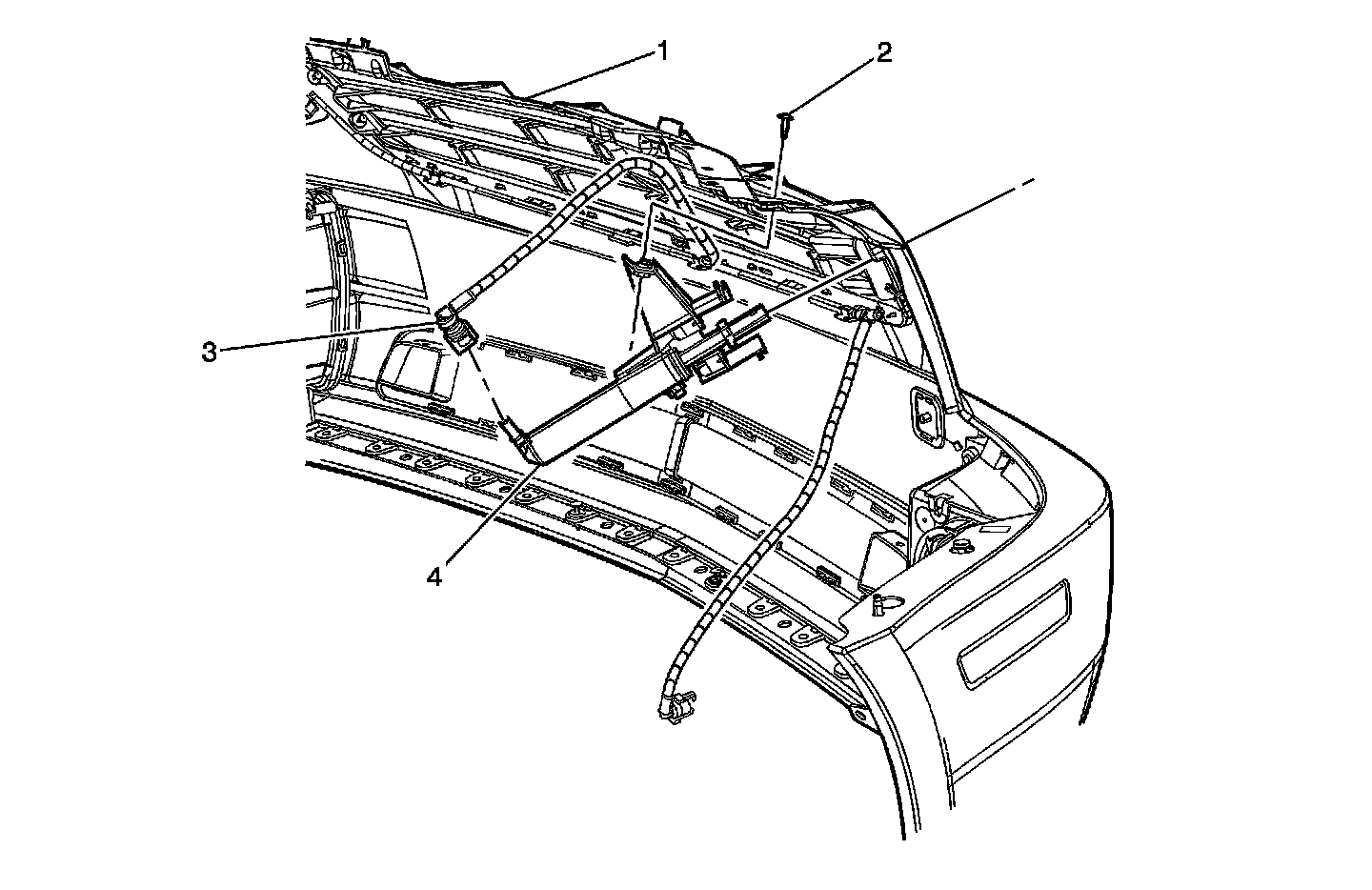 1
2
3
4