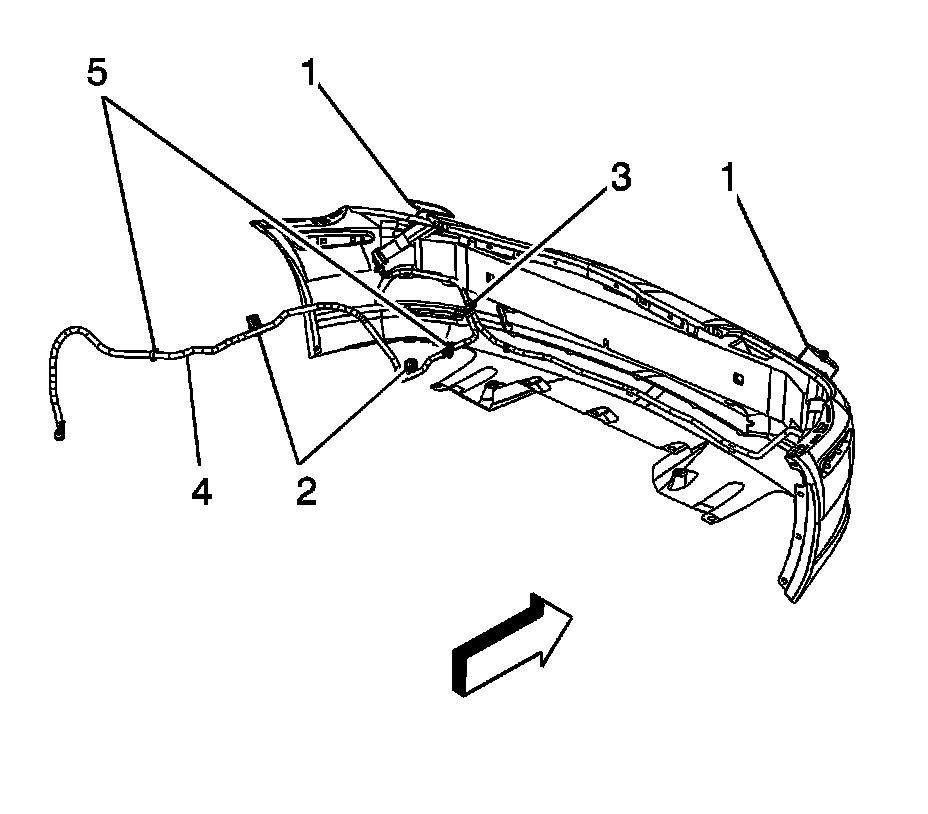 5
1
3
1
4
2