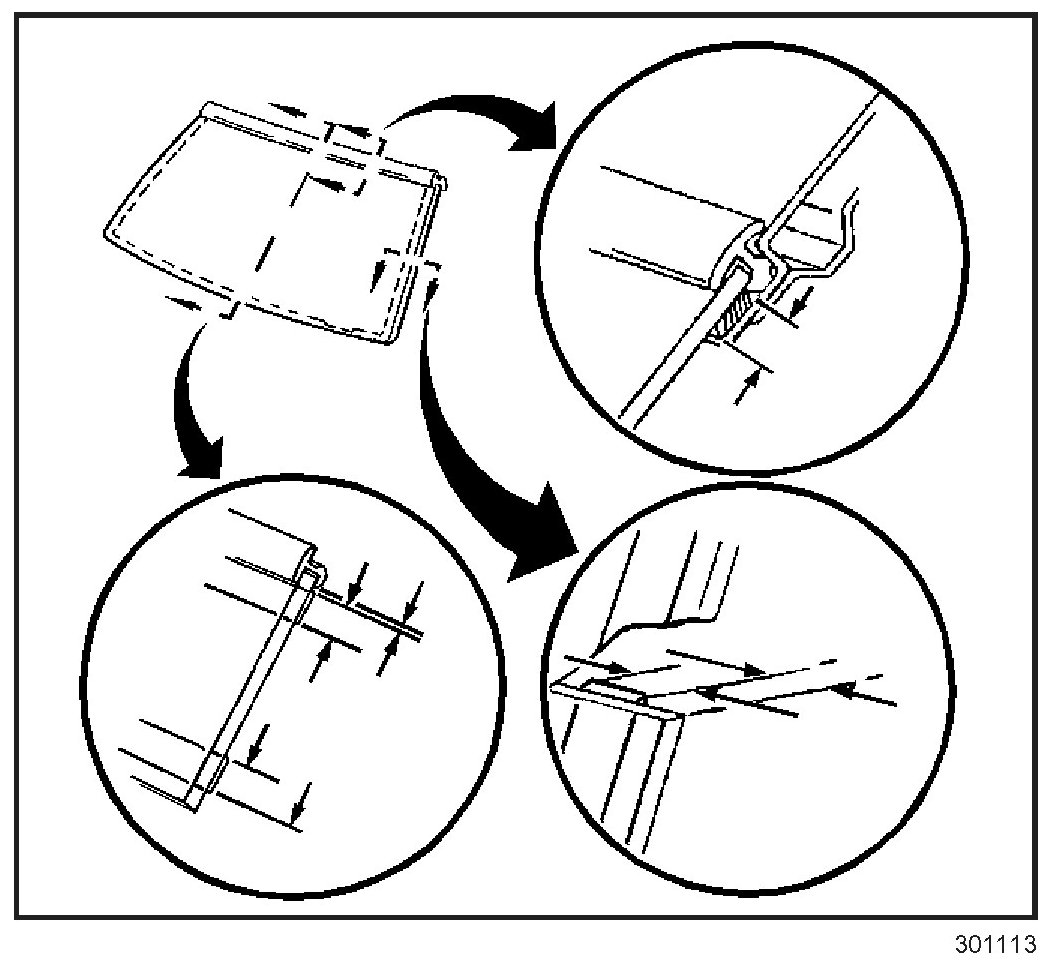 301113