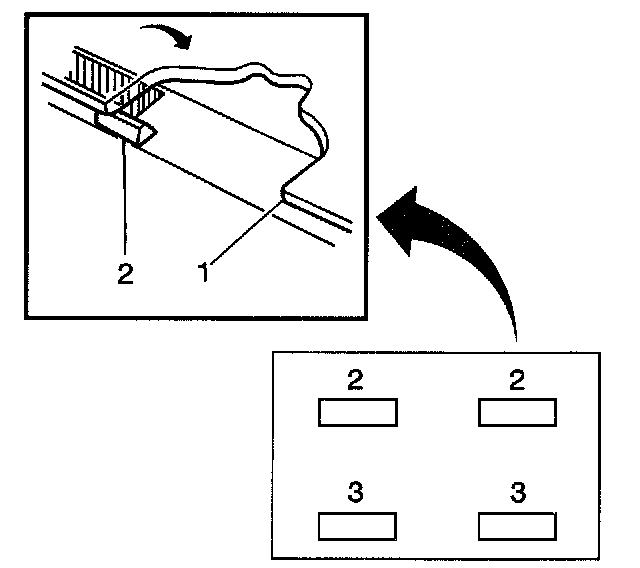 2
1
2
2
3
3