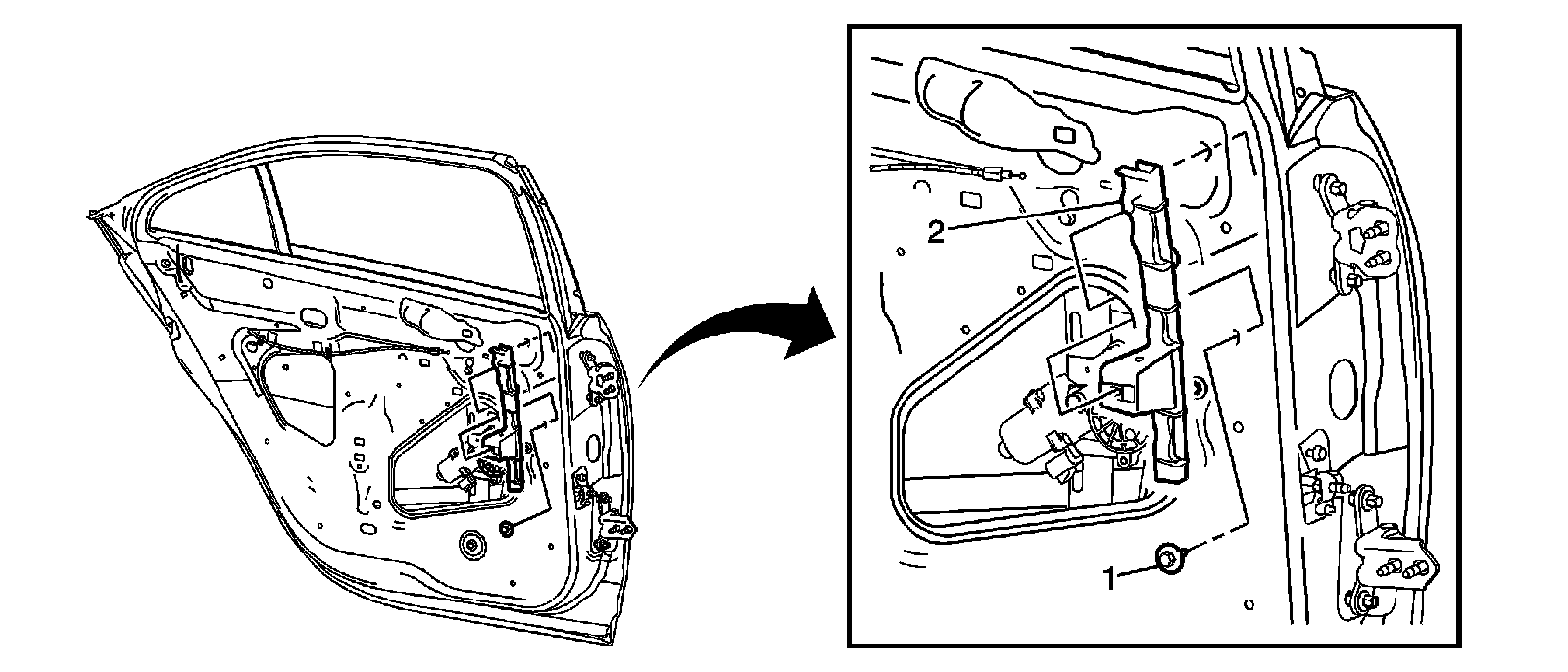 2

1