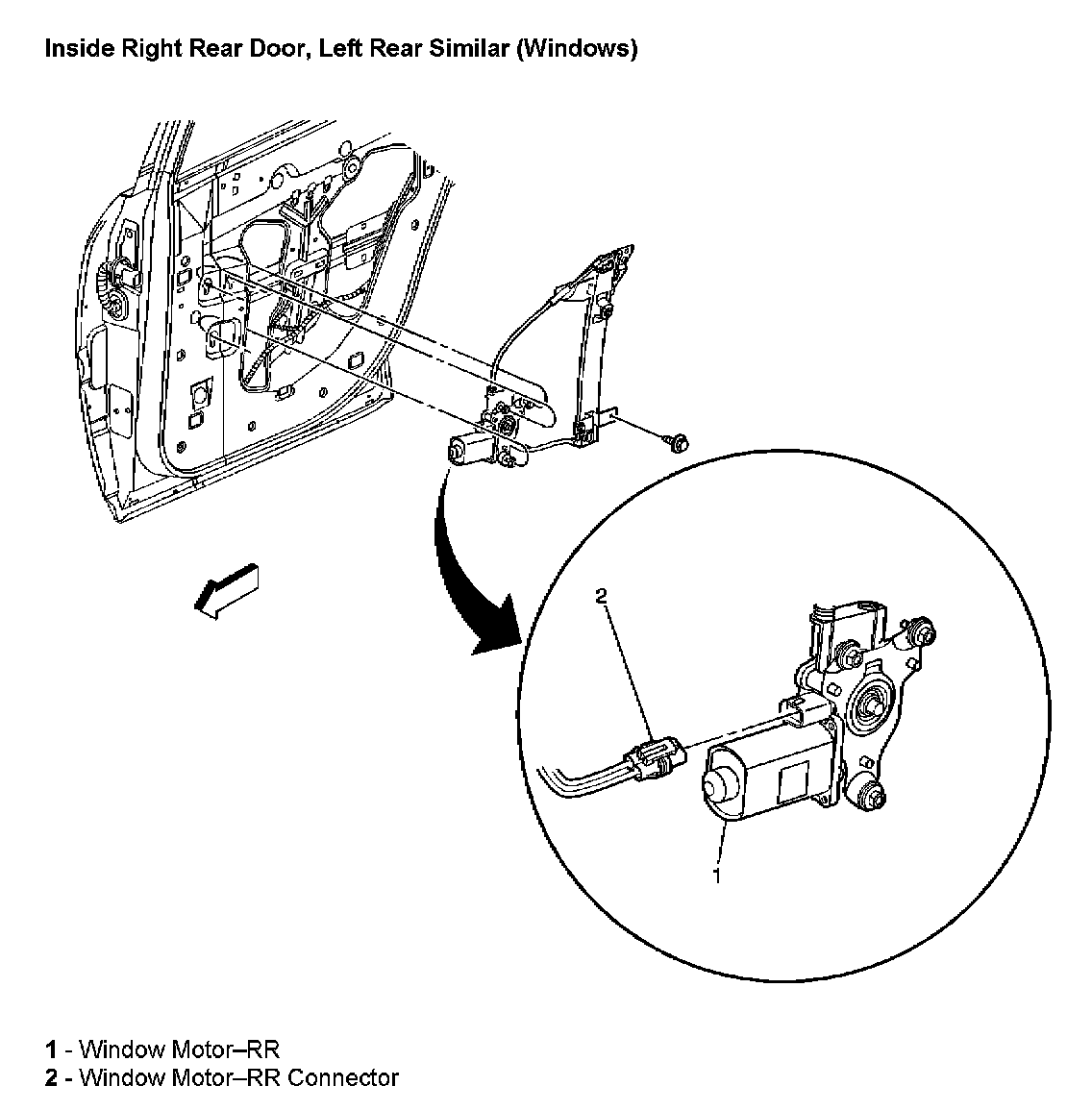 Inside Right Rear Door, Left Rear Similar (Windows)

2

1

1 - Window Motor–RR
2 - Window Motor–RR Connector