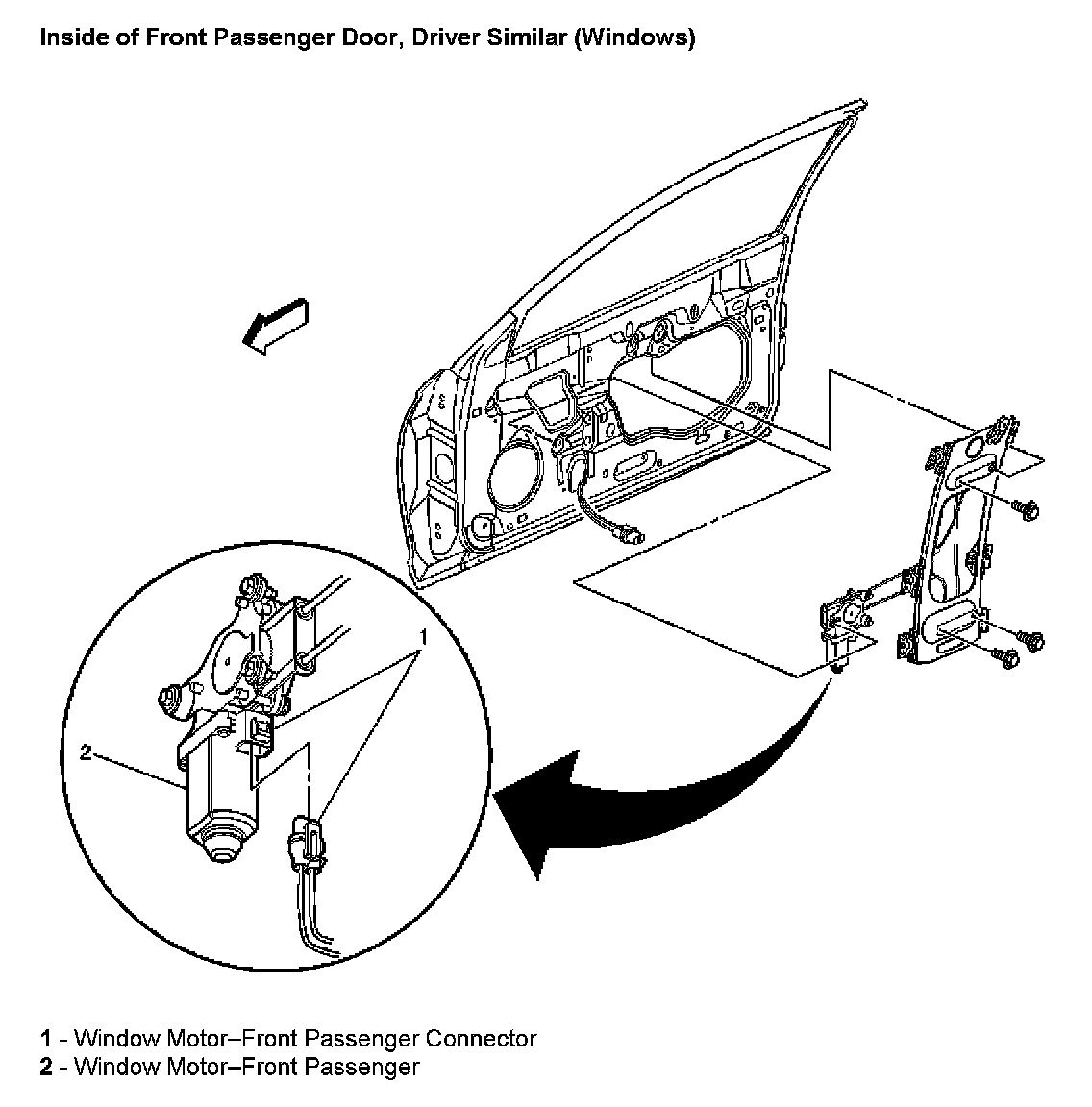 Inside of Front Passenger Door, Driver Similar (Windows)

1

2

1 - Window Motor–Front Passenger Connector
2 - Window Motor–Front Passenger