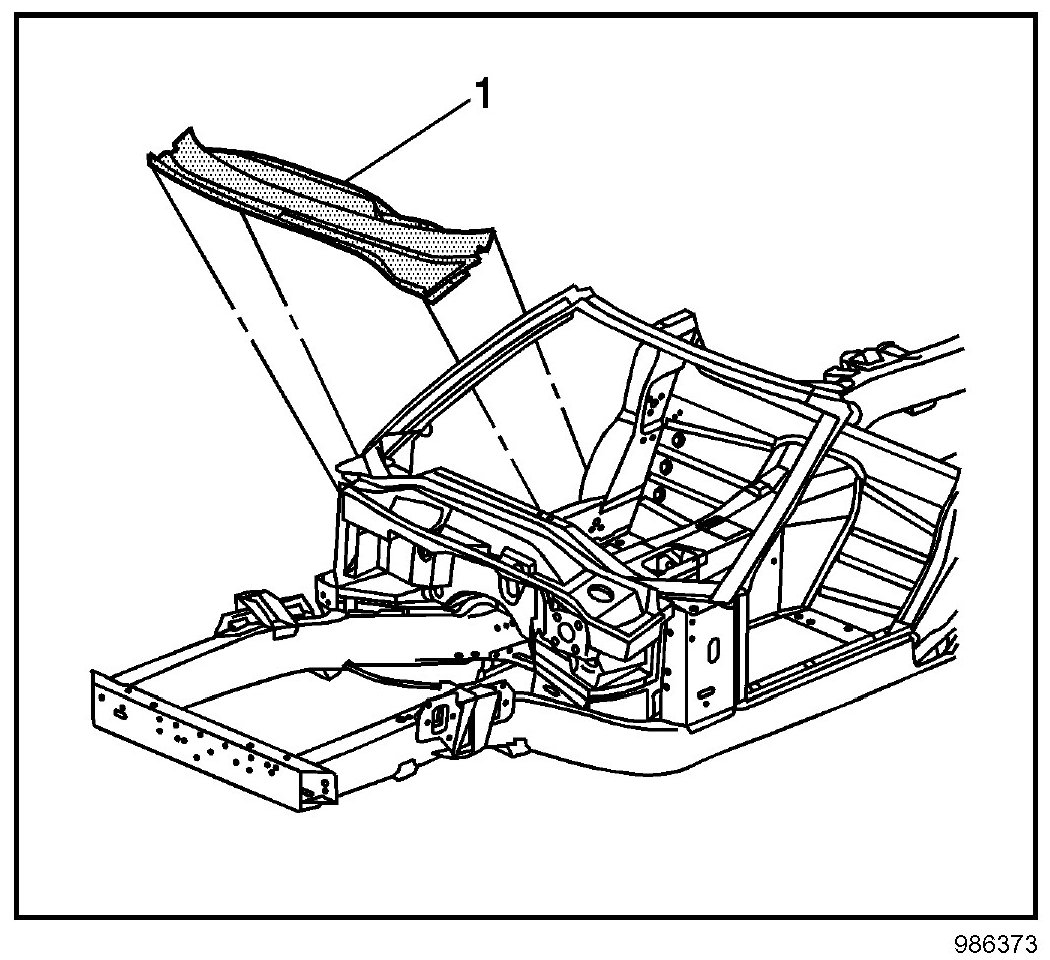 1

986373