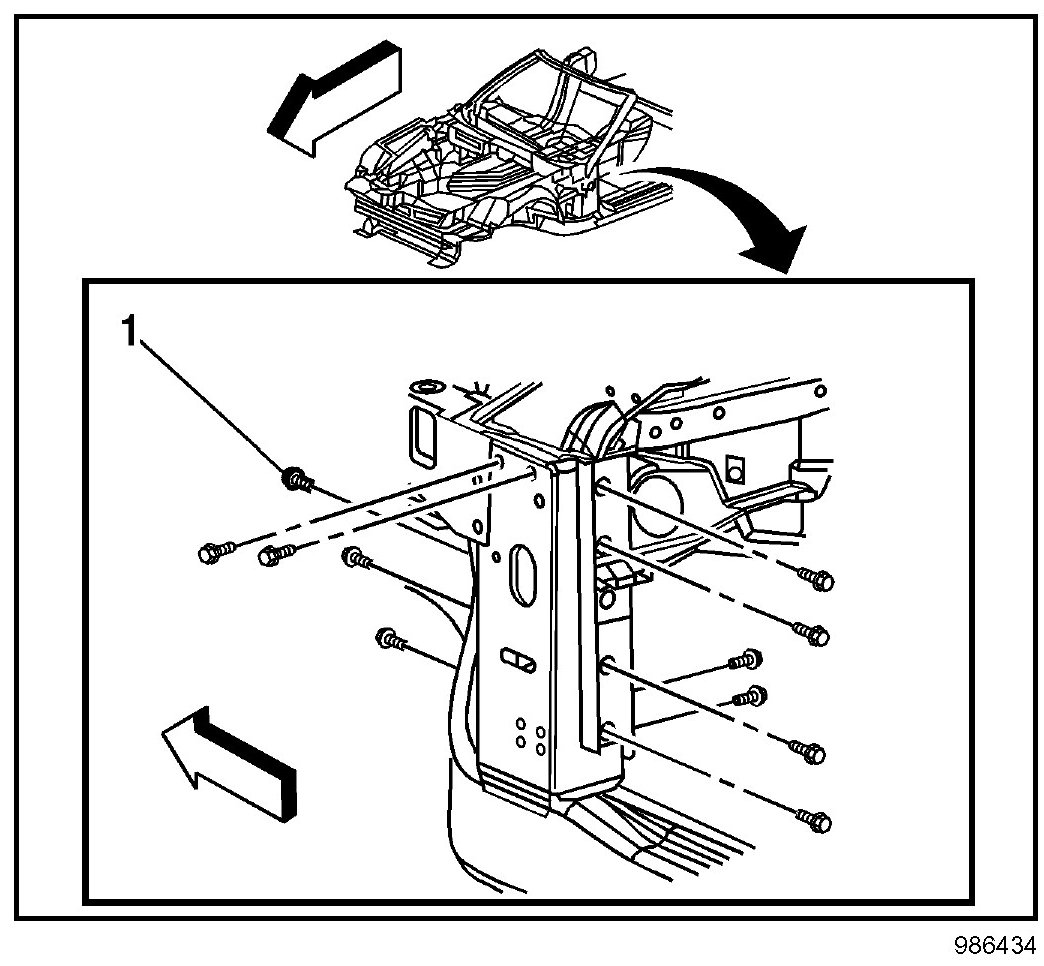 1

986434