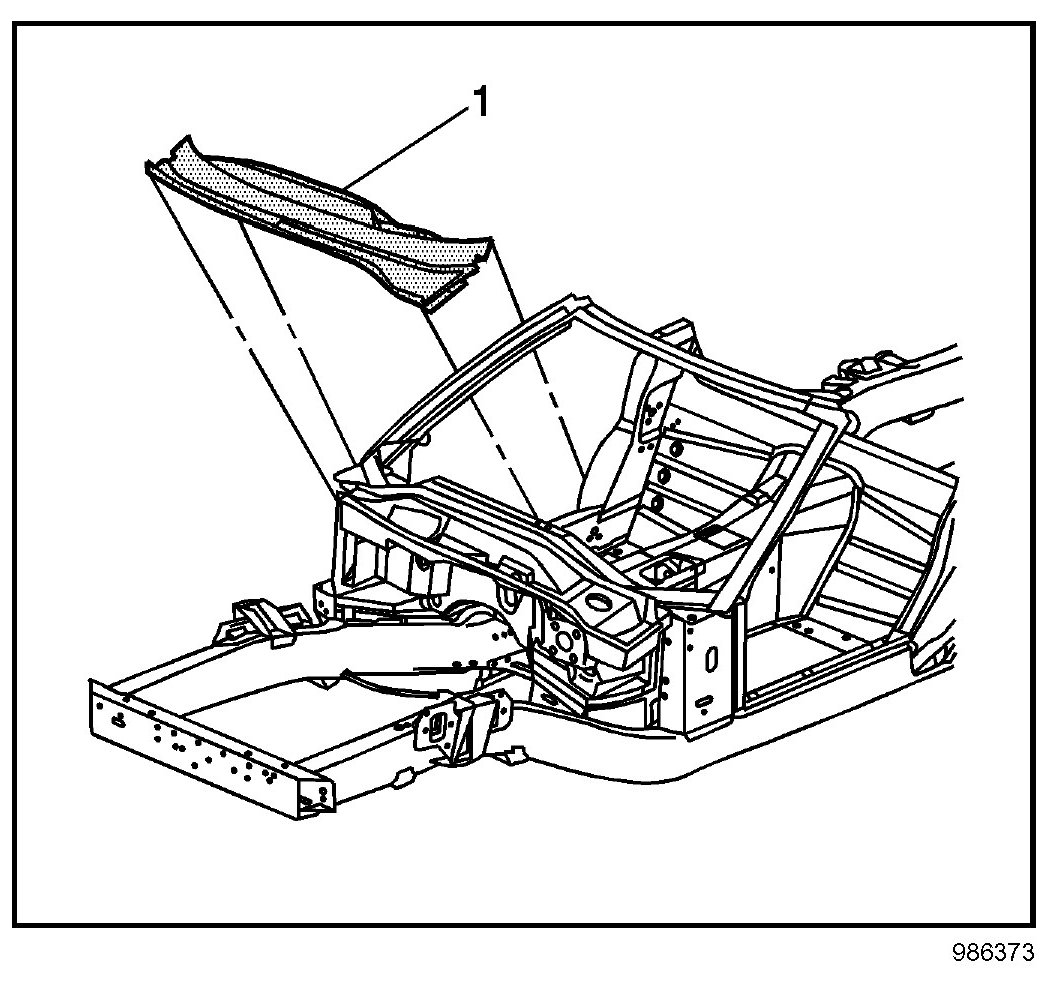 1

986373