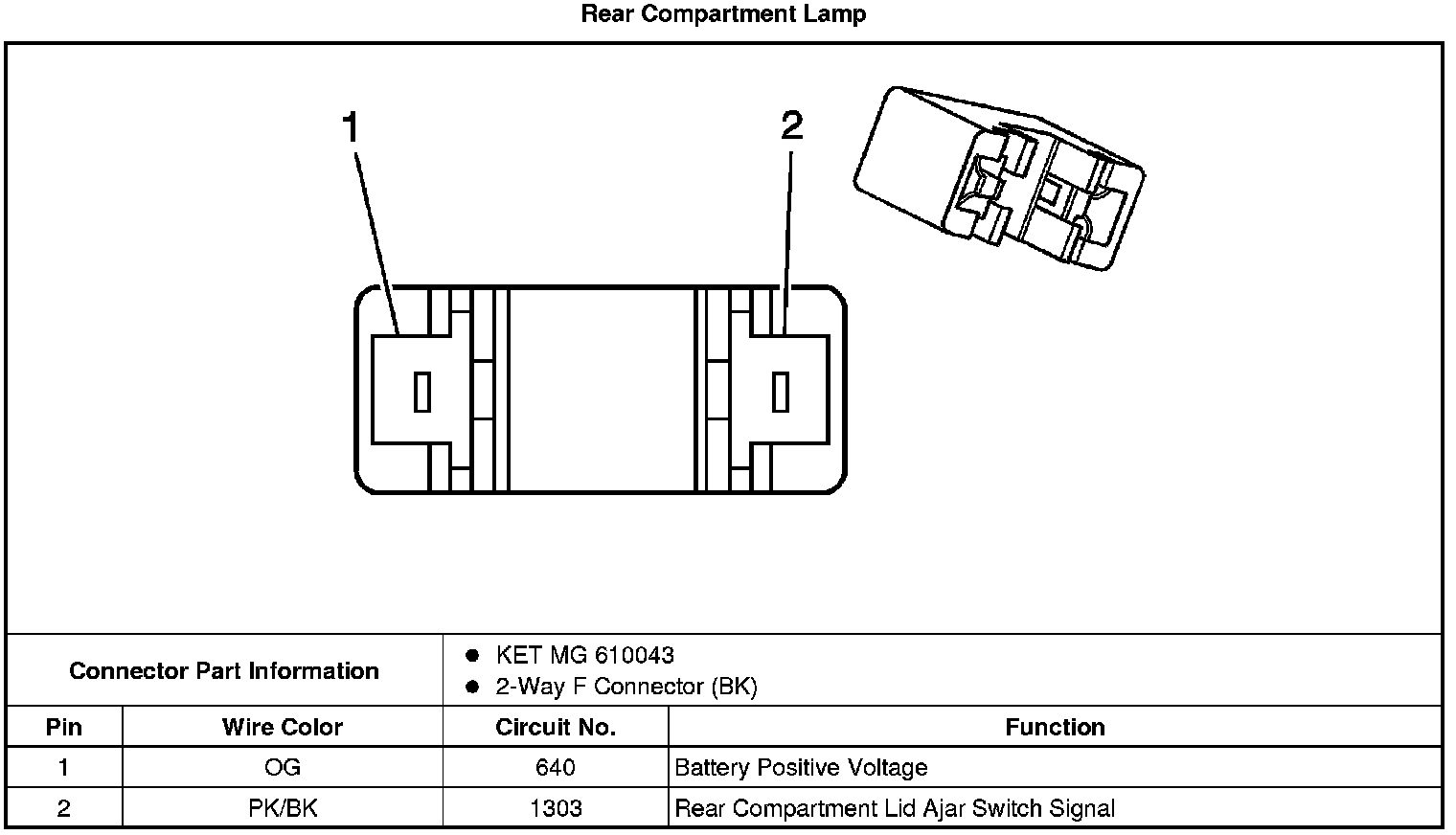 Rear Compartment Lamp

1

2

Connector Part Information

- KET MG 610043
- 2-Way F Connector (BK)

| Pin | Wire Color | Circuit No. | Function |
|---|---|---|---|
| 1 | OG | 640 | Battery Positive Voltage |
| 2 | PK/BK | 1303 | Rear Compartment Lid Ajar Switch Signal |