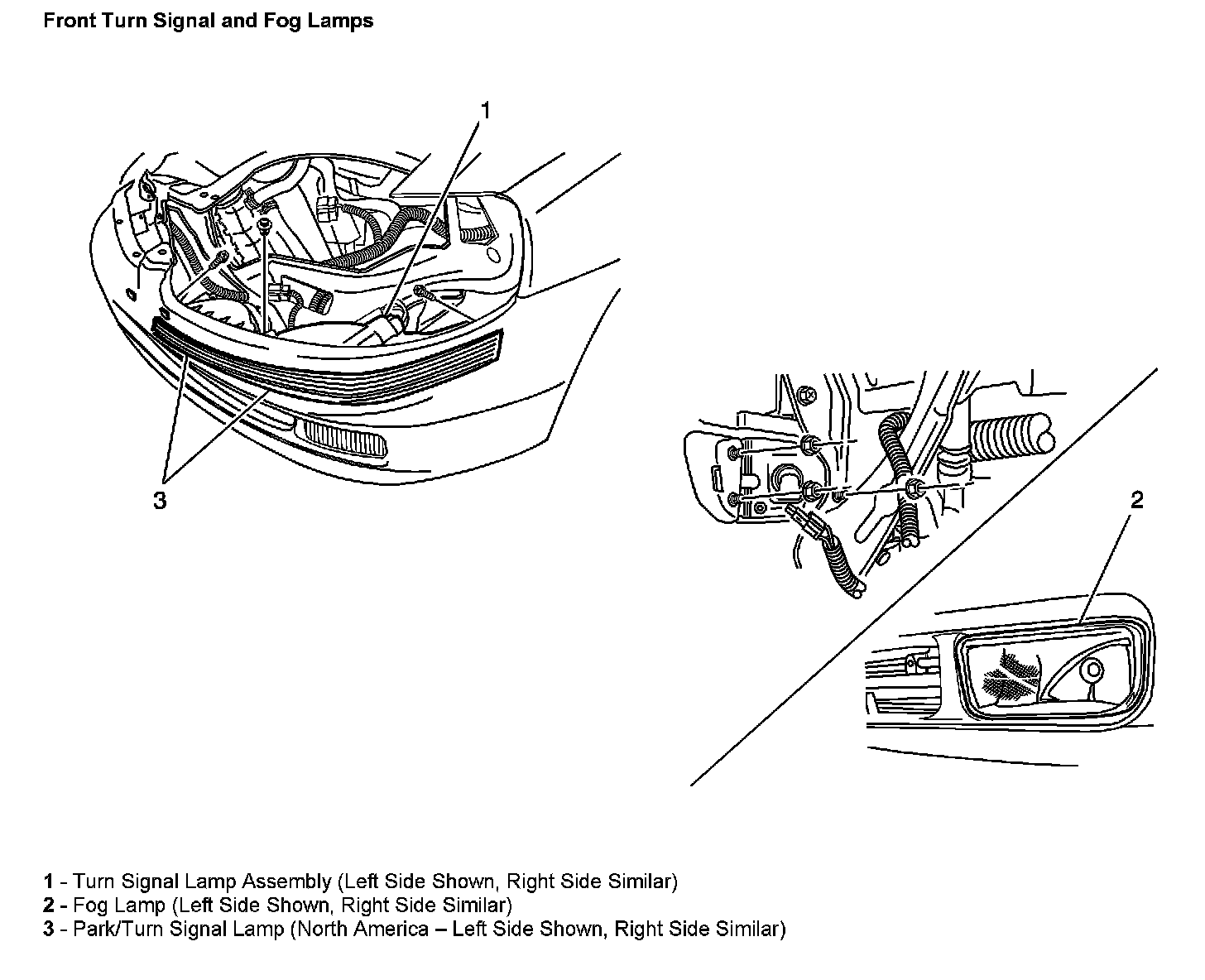 Front Turn Signal and Fog Lamps

1

3

2

1 - Turn Signal Lamp Assembly (Left Side Shown, Right Side Similar)
2 - Fog Lamp (Left Side Shown, Right Side Similar)
3 - Park/Turn Signal Lamp (North America – Left Side Shown, Right Side Similar)