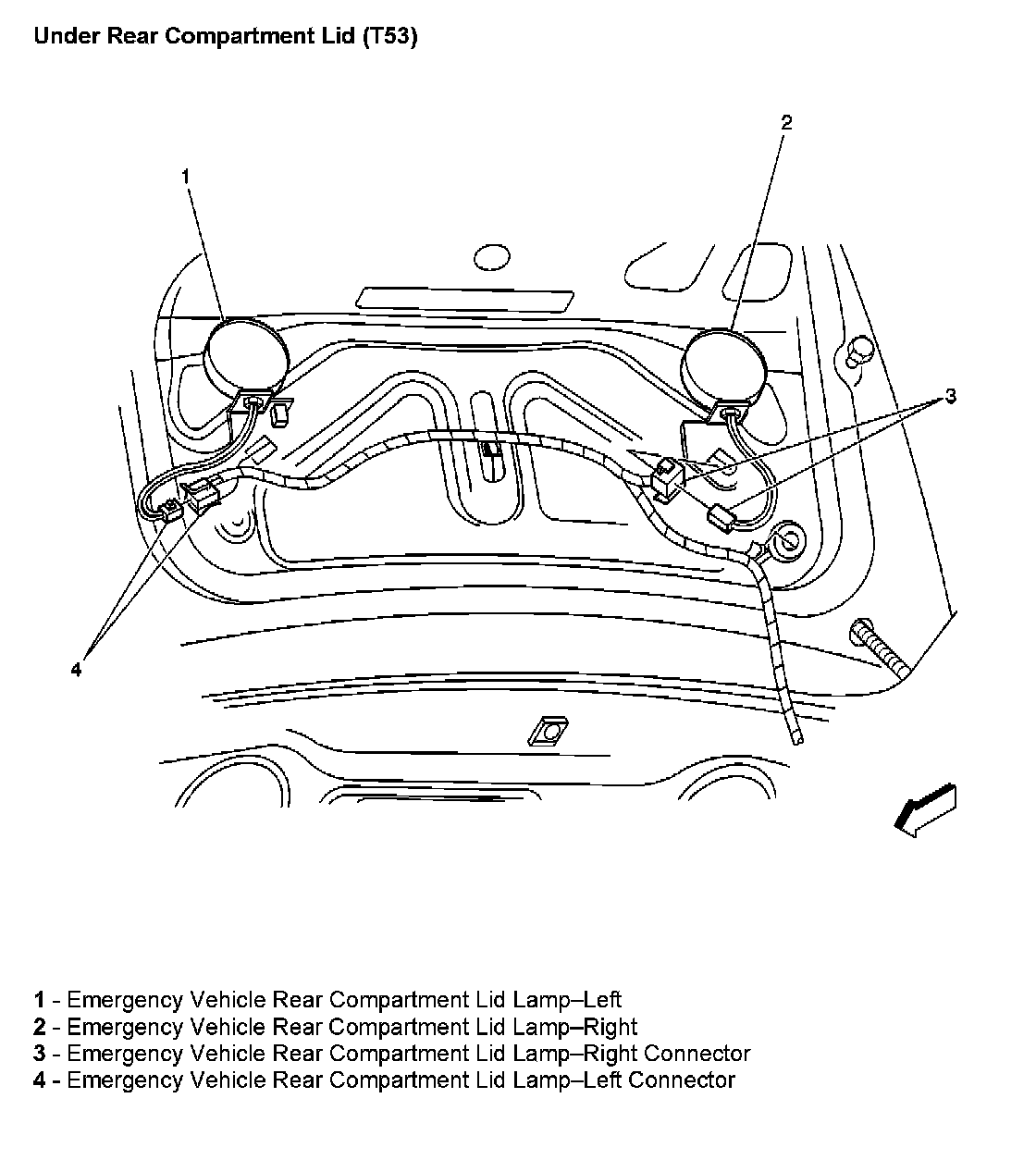 Under Rear Compartment Lid (T53)

2

1

3

4

1 - Emergency Vehicle Rear Compartment Lid Lamp–Left
2 - Emergency Vehicle Rear Compartment Lid Lamp–Right
3 - Emergency Vehicle Rear Compartment Lid Lamp–Right Connector
4 - Emergency Vehicle Rear Compartment Lid Lamp–Left Connector